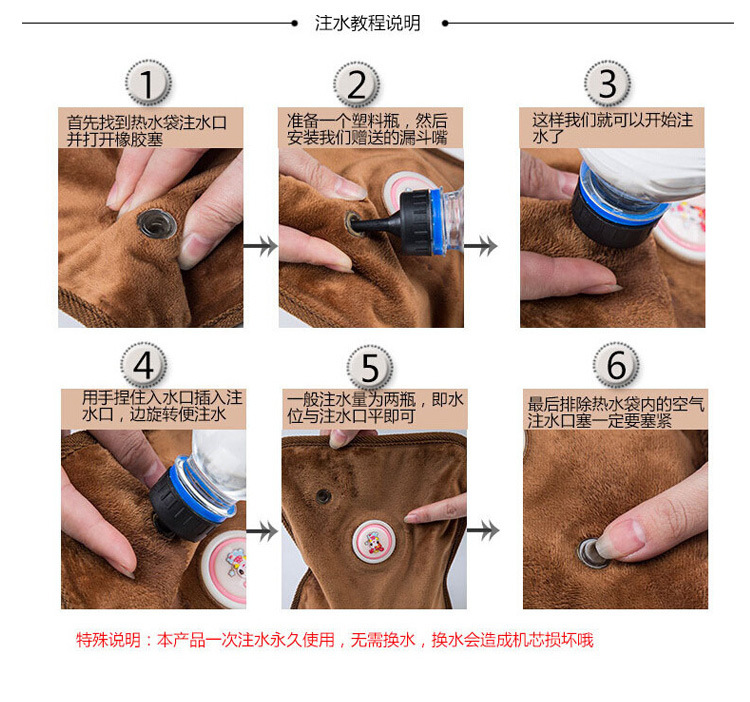 注水教程说明

1
首先找到热水袋注水口并打开橡胶塞

2
准备一个塑料瓶，然后安装我们赠送的漏斗嘴

3
这样我们就可以开始注水了

4
用手捏住入水口插入注水口，边旋转便注水

5
一般注水量为两瓶，即水位与注水口平即可

6
最后排除热水袋内的空气注水口塞一定要塞紧

特殊说明：本产品一次注水永久使用，无需换水，换水会造成机芯损坏哦