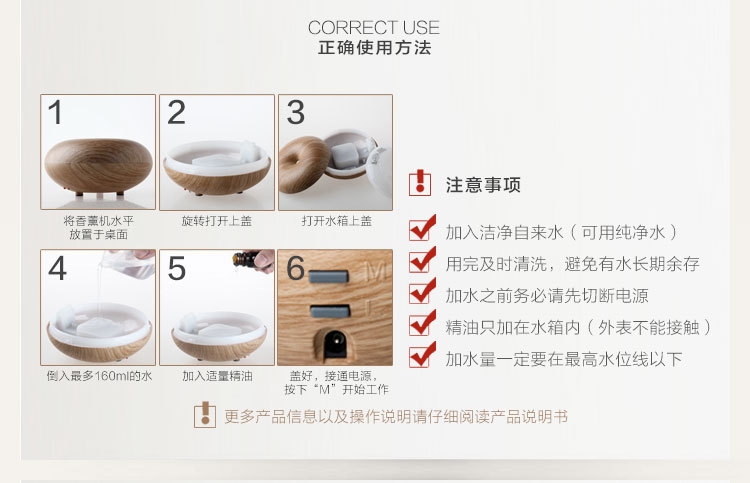 CORRECT USE
正确使用方法

1
将香薰机水平放置于桌面

2
旋转打开上盖

3
打开水箱上盖

4
倒入最多160ml的水

5
加入适量精油

6
M
L
盖好，接通电源，按下“M”开始工作

注意事项
加入洁净自来水（可用纯净水）
用完及时清洗，避免有水长期余存
加水之前务必请先切断电源
精油只加在水箱内（外表不能接触）
加水量一定要在最高水位线以下

更多产品信息以及操作说明请仔细阅读产品说明书