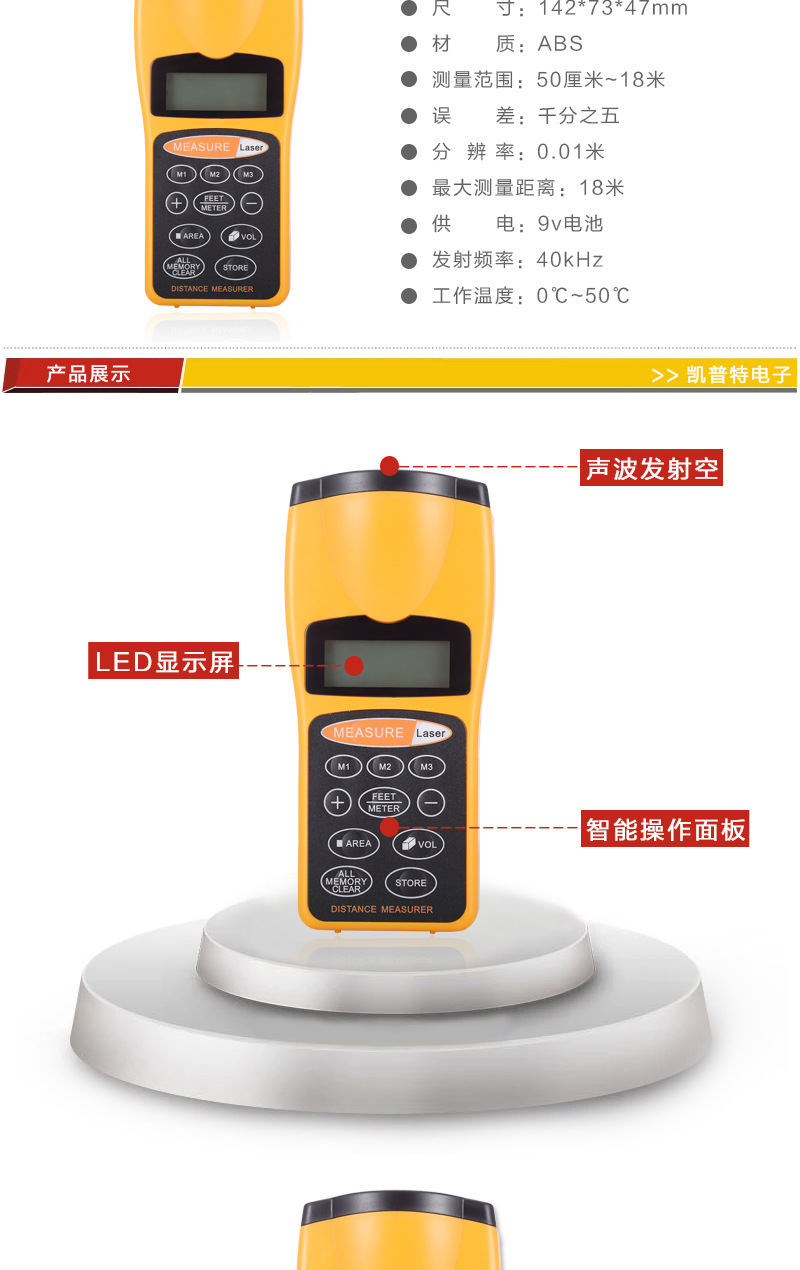 MEASURE Laser
M1 M2 M3
+ FEET METER −
AREA VOL
ALL MEMORY CLEAR STORE
DISTANCE MEASURER

● 尺　　寸：142*73*47mm
● 材　　质：ABS
● 测量范围：50厘米~18米
● 误　　差：千分之五
● 分 辨 率：0.01米
● 最大测量距离：18米
● 供　　电：9v电池
● 发射频率：40kHz
● 工作温度：0℃~50℃

产品展示
>> 凯普特电子

声波发射空
LED显示屏
智能操作面板

MEASURE Laser
M1 M2 M3
+ FEET METER −
AREA VOL
ALL MEMORY CLEAR STORE
DISTANCE MEASURER