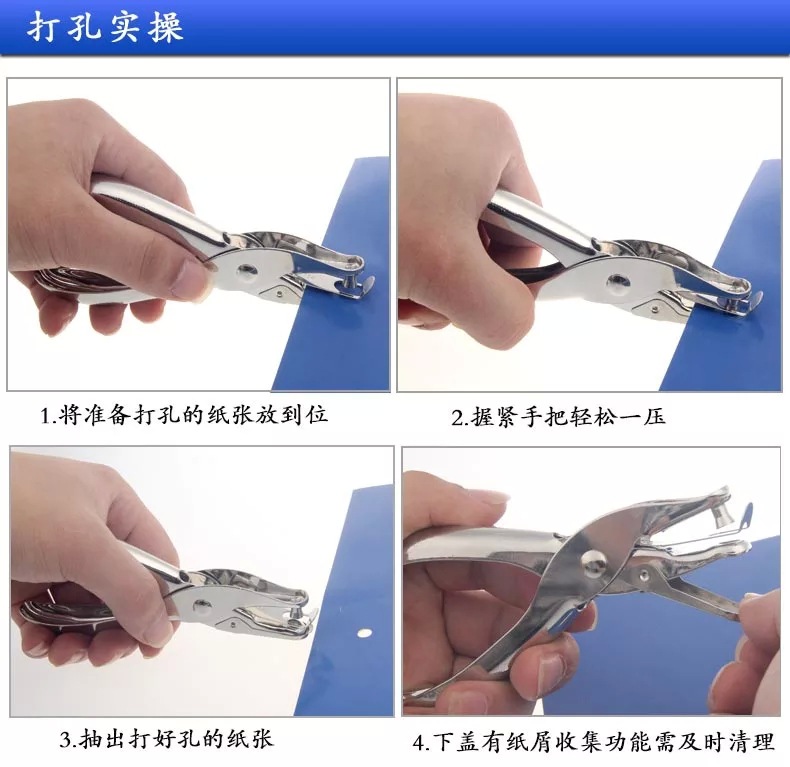 打孔实操

1.将准备打孔的纸张放到位

2.握紧手把轻松一压

3.抽出打好孔的纸张

4.下盖有纸屑收集功能需及时清理