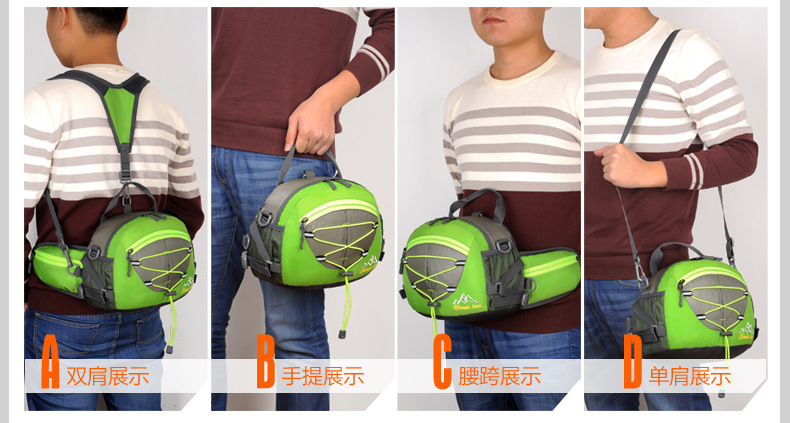 A 双肩展示

B 手提展示

C 腰跨展示

D 单肩展示