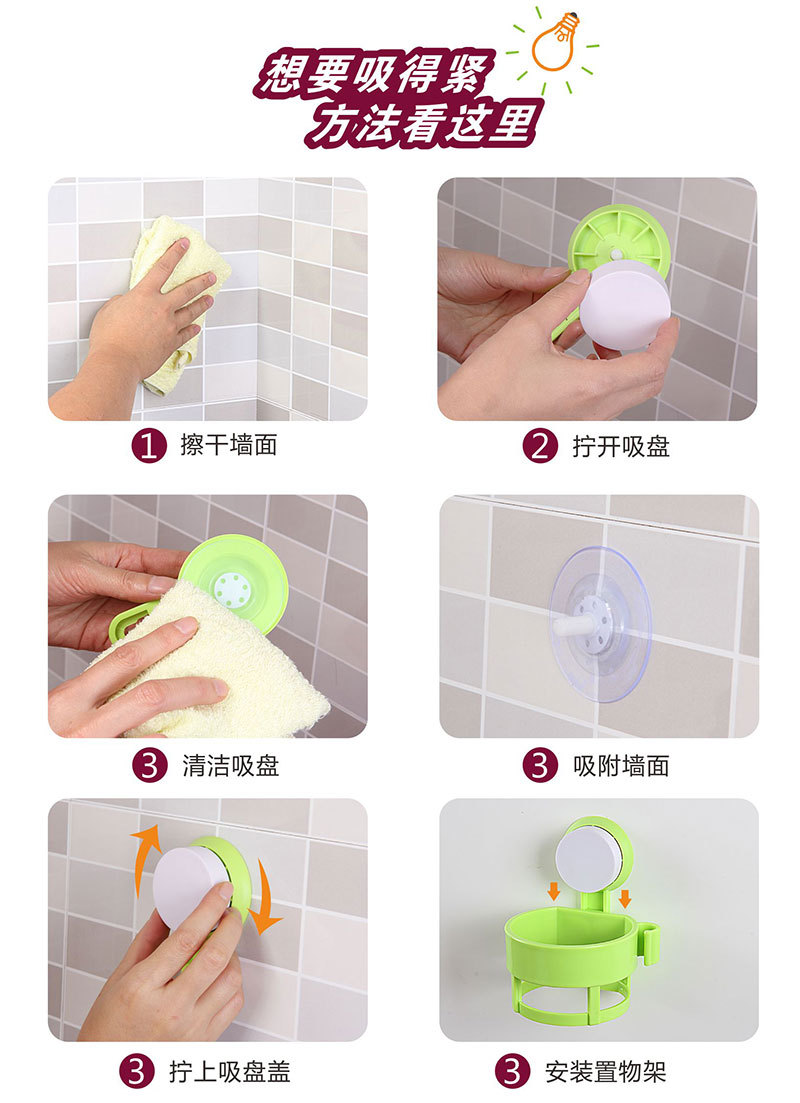 想要吸得紧
方法看这里

1 擦干墙面

2 拧开吸盘

3 清洁吸盘

3 吸附墙面

3 拧上吸盘盖

3 安装置物架