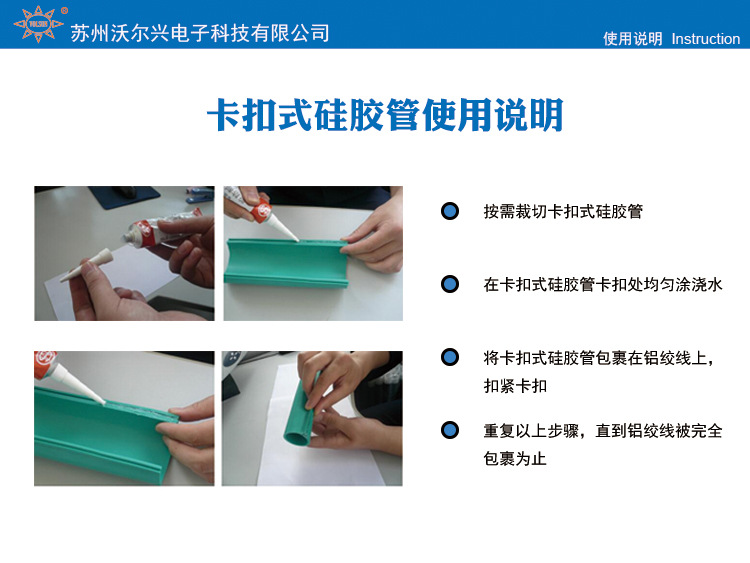 苏州沃尔兴电子科技有限公司

使用说明 Instruction

卡扣式硅胶管使用说明

按需裁切卡扣式硅胶管

在卡扣式硅胶管卡扣处均匀涂浇水

将卡扣式硅胶管包裹在铝绞线上，扣紧卡扣

重复以上步骤，直到铝绞线被完全包裹为止