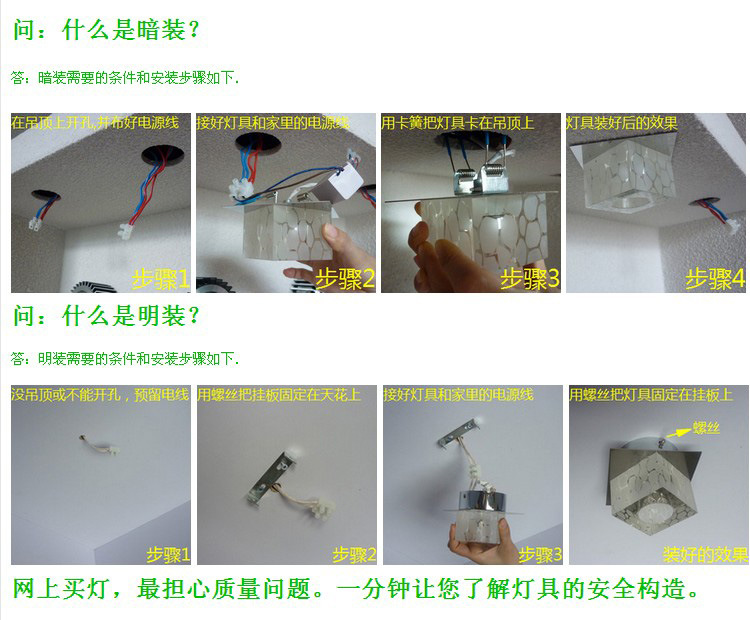 问：什么是暗装？

答：暗装需要的条件和安装步骤如下.

在吊顶上开孔,并布好电源线

步骤1

接好灯具和家里的电源线

步骤2

用卡簧把灯具卡在吊顶上

步骤3

灯具装好后的效果

步骤4

问：什么是明装？

答：明装需要的条件和安装步骤如下.

没吊顶或不能开孔，预留电线

步骤1

用螺丝把挂板固定在天花上

步骤2

接好灯具和家里的电源线

步骤3

用螺丝把灯具固定在挂板上

螺丝

装好的效果

网上买灯，最担心质量问题。一分钟让您了解灯具的安全构造。