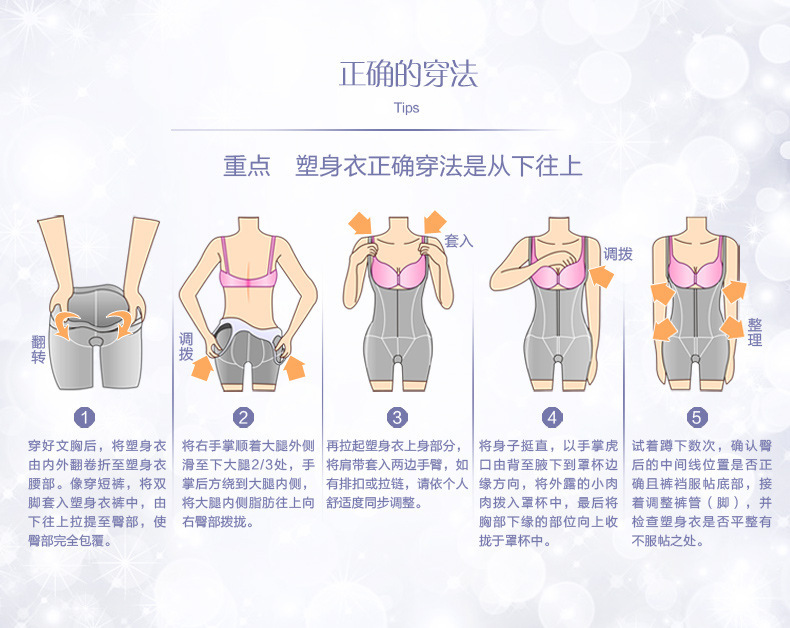 正确的穿法

Tips

重点　塑身衣正确穿法是从下往上

翻转

调拨

套入

调拨

整理

1

穿好文胸后，将塑身衣由内外翻卷折至塑身衣腰部。像穿短裤，将双脚套入塑身衣裤中，由下往上拉提至臀部，使臀部完全包覆。

2

将右手掌顺着大腿外侧滑至下大腿2/3处，手掌后方绕到大腿内侧，将大腿内侧脂肪往上向右臀部拨拢。

3

再拉起塑身衣上身部分，将肩带套入两边手臂，如有排扣或拉链，请依个人舒适度同步调整。

4

将身子挺直，以手掌虎口由背至腋下到罩杯边缘方向，将外露的小肉肉拨入罩杯中，最后将胸部下缘的部位向上收拢于罩杯中。

5

试着蹲下数次，确认臀后的中间线位置是否正确且裤裆服帖底部，接着调整裤管（脚），并检查塑身衣是否平整有不服帖之处。