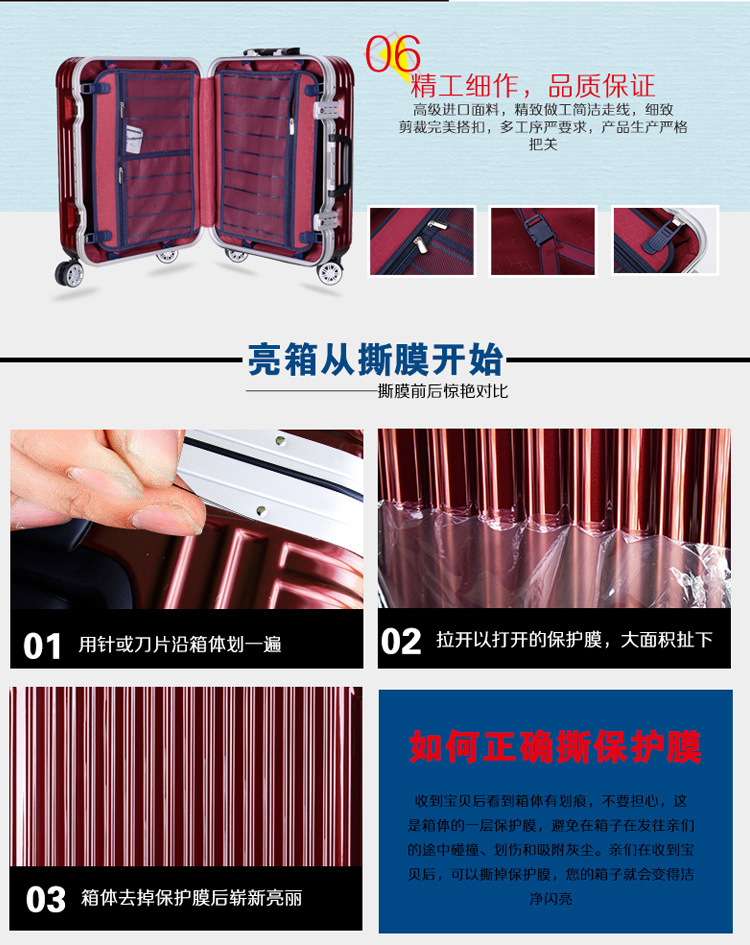 06
精工细作，品质保证
高级进口面料，精致做工简洁走线，细致剪裁完美搭扣，多工序严要求，产品生产严格把关

亮箱从撕膜开始
撕膜前后惊艳对比

01 用针或刀片沿箱体划一遍

02 拉开以打开的保护膜，大面积扯下

03 箱体去掉保护膜后崭新亮丽

如何正确撕保护膜
收到宝贝后看到箱体有划痕，不要担心，这是箱体的一层保护膜，避免在箱子在发往亲们的途中碰撞、划伤和吸附灰尘。亲们在收到宝贝后，可以撕掉保护膜，您的箱子就会变得洁净闪亮