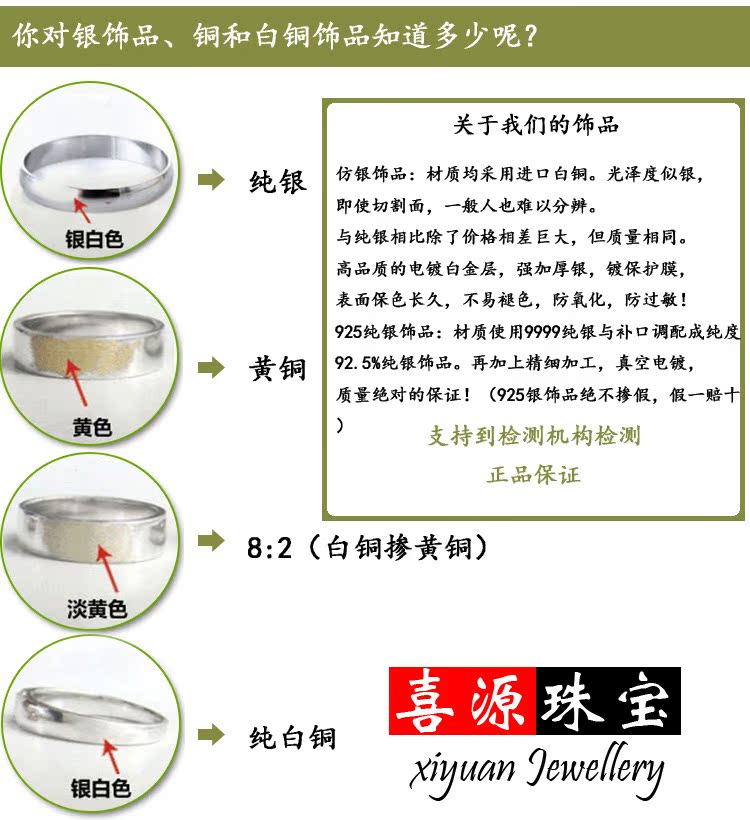 你对银饰品、铜和白铜饰品知道多少呢？

银白色

纯银

黄色

黄铜

淡黄色

8:2（白铜掺黄铜）

银白色

纯白铜

关于我们的饰品

仿银饰品：材质均采用进口白铜。光泽度似银，即使切割面，一般人也难以分辨。
与纯银相比除了价格相差巨大，但质量相同。
高品质的电镀白金层，强加厚银，镀保护膜，表面保色长久，不易褪色，防氧化，防过敏！
925纯银饰品：材质使用9999纯银与补口调配成纯度92.5%纯银饰品。再加上精细加工，真空电镀，质量绝对的保证！（925银饰品绝不掺假，假一赔十）

支持到检测机构检测

正品保证

喜源珠宝

xiyuan Jewellery