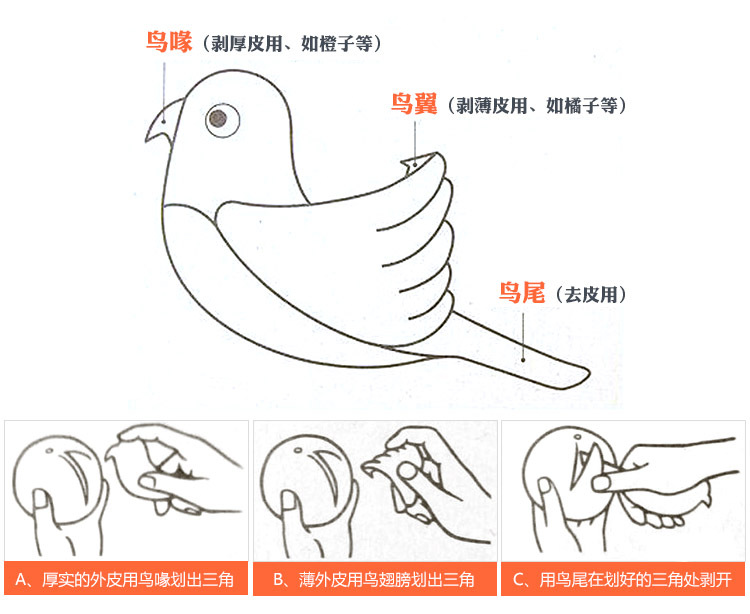 鸟喙（剥厚皮用、如橙子等）

鸟翼（剥薄皮用、如橘子等）

鸟尾（去皮用）

A、厚实的外皮用鸟喙划出三角

B、薄外皮用鸟翅膀划出三角

C、用鸟尾在划好的三角处剥开