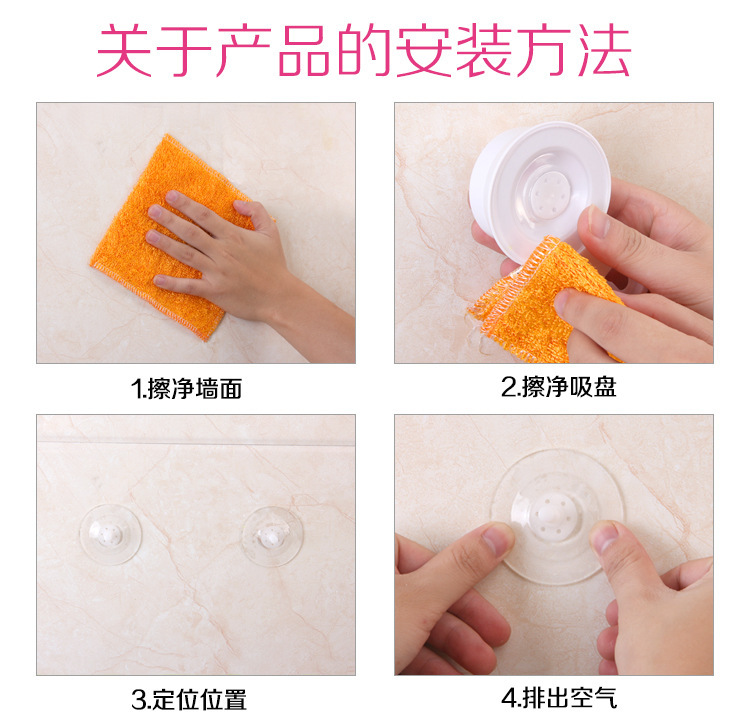 关于产品的安装方法

1.擦净墙面

2.擦净吸盘

3.定位位置

4.排出空气