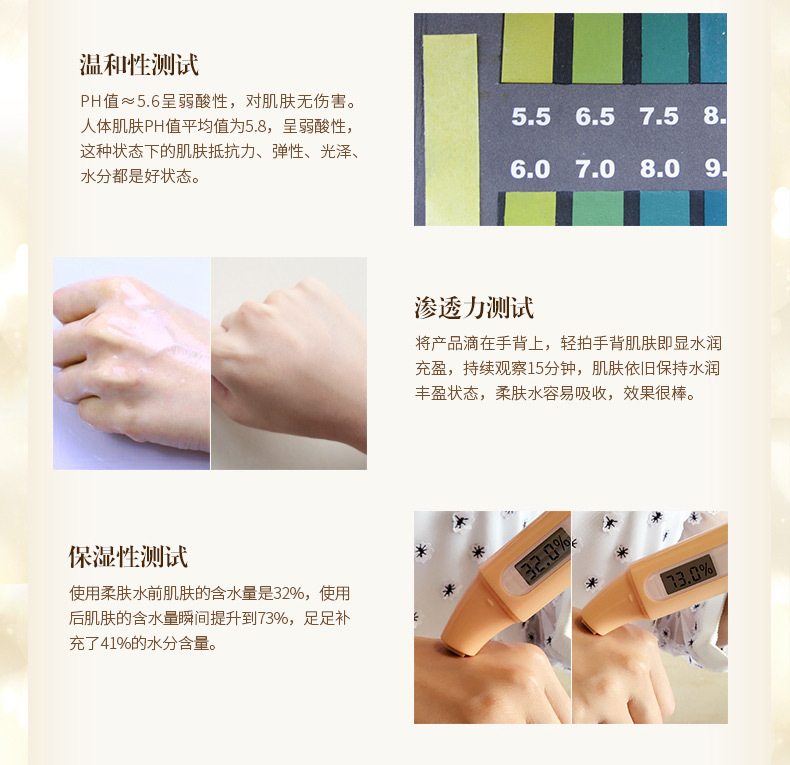 温和性测试

PH值≈5.6呈弱酸性，对肌肤无伤害。人体肌肤PH值平均值为5.8，呈弱酸性，这种状态下的肌肤抵抗力、弹性、光泽、水分都是好状态。

5.5 6.5 7.5 8.

6.0 7.0 8.0 9.

渗透力测试

将产品滴在手背上，轻拍手背肌肤即显水润充盈，持续观察15分钟，肌肤依旧保持水润丰盈状态，柔肤水容易吸收，效果很棒。

保湿性测试

使用柔肤水前肌肤的含水量是32%，使用后肌肤的含水量瞬间提升到73%，足足补充了41%的水分含量。

32.0%

73.0%