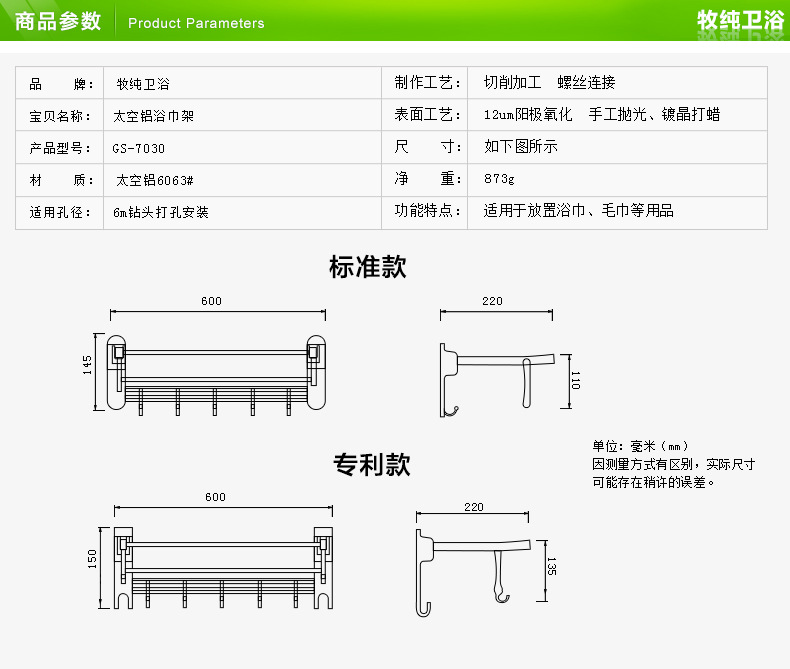 商品参数 Product Parameters 牧纯卫浴

| 品　　牌： | 牧纯卫浴 | 制作工艺： | 切削加工　螺丝连接 |
|---|---|---|---|
| 宝贝名称： | 太空铝浴巾架 | 表面工艺： | 12um阳极氧化　手工抛光、镀晶打蜡 |
| 产品型号： | GS-7030 | 尺　　寸： | 如下图所示 |
| 材　　质： | 太空铝6063# | 净　　重： | 873g |
| 适用孔径： | 6m钻头打孔安装 | 功能特点： | 适用于放置浴巾、毛巾等用品 |

标准款

600

145

220

110

单位：毫米（mm）
因测量方式有区别，实际尺寸可能存在稍许的误差。

专利款

600

150

220

135