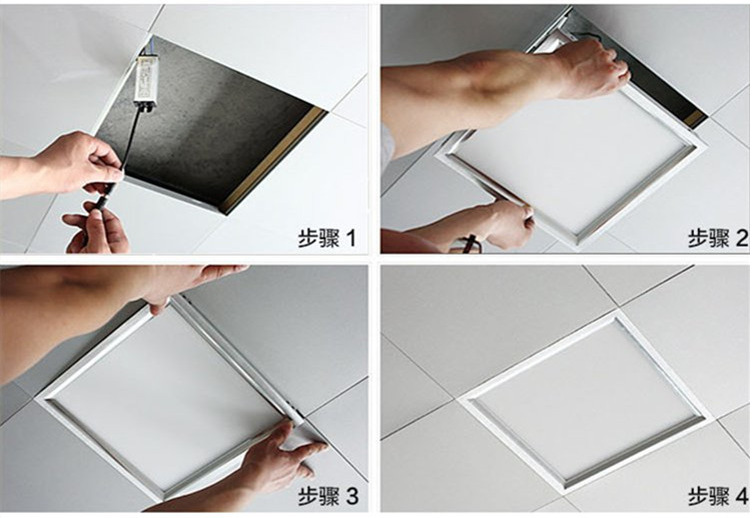 步骤 1

步骤 2

步骤 3

步骤 4