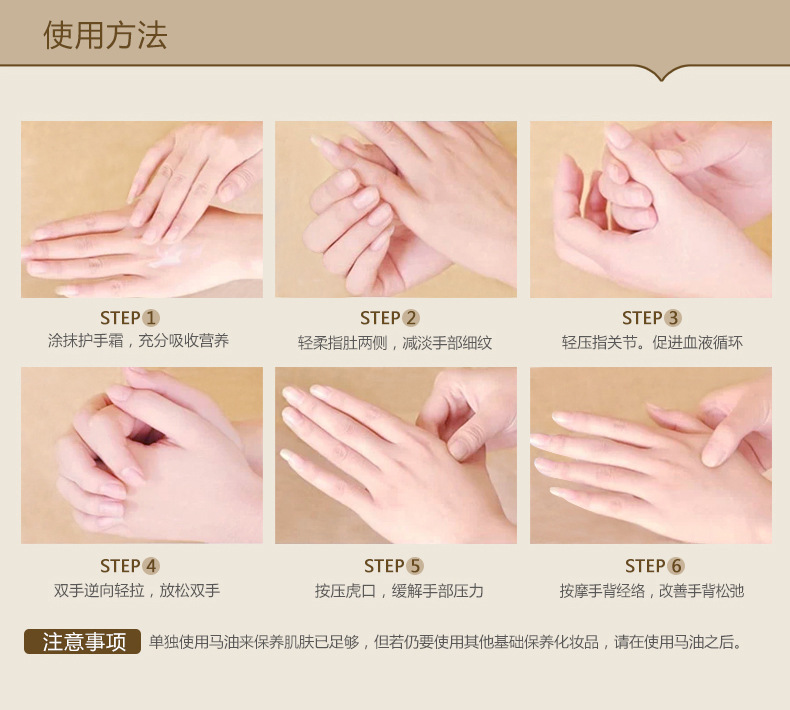 使用方法

STEP 1
涂抹护手霜，充分吸收营养

STEP 2
轻柔指肚两侧，减淡手部细纹

STEP 3
轻压指关节。促进血液循环

STEP 4
双手逆向轻拉，放松双手

STEP 5
按压虎口，缓解手部压力

STEP 6
按摩手背经络，改善手背松弛

注意事项 单独使用马油来保养肌肤已足够，但若仍要使用其他基础保养化妆品，请在使用马油之后。