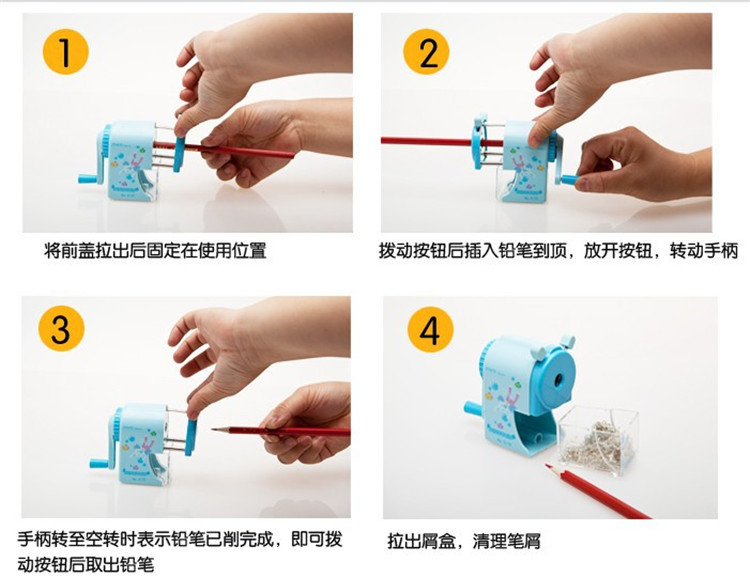 1

将前盖拉出后固定在使用位置

2

拨动按钮后插入铅笔到顶，放开按钮，转动手柄

3

手柄转至空转时表示铅笔已削完成，即可拨动按钮后取出铅笔

4

拉出屑盒，清理笔屑