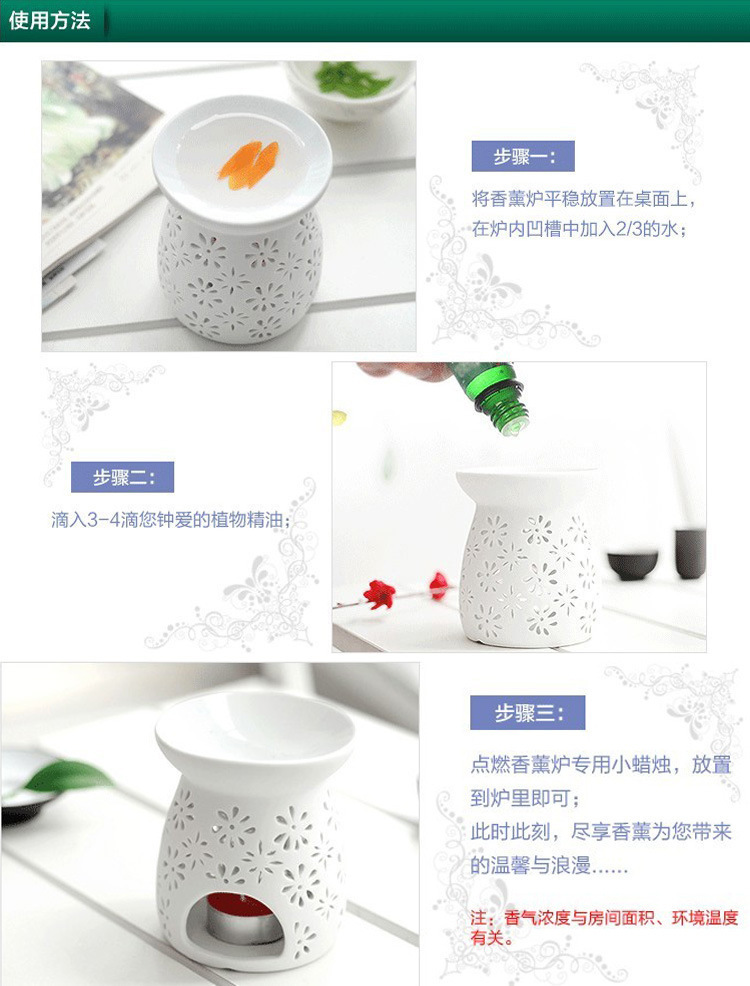 使用方法

步骤一：

将香薰炉平稳放置在桌面上，在炉内凹槽中加入2/3的水；

步骤二：

滴入3-4滴您钟爱的植物精油；

步骤三：

点燃香薰炉专用小蜡烛，放置到炉里即可；
此时此刻，尽享香薰为您带来的温馨与浪漫……

注：香气浓度与房间面积、环境温度有关。