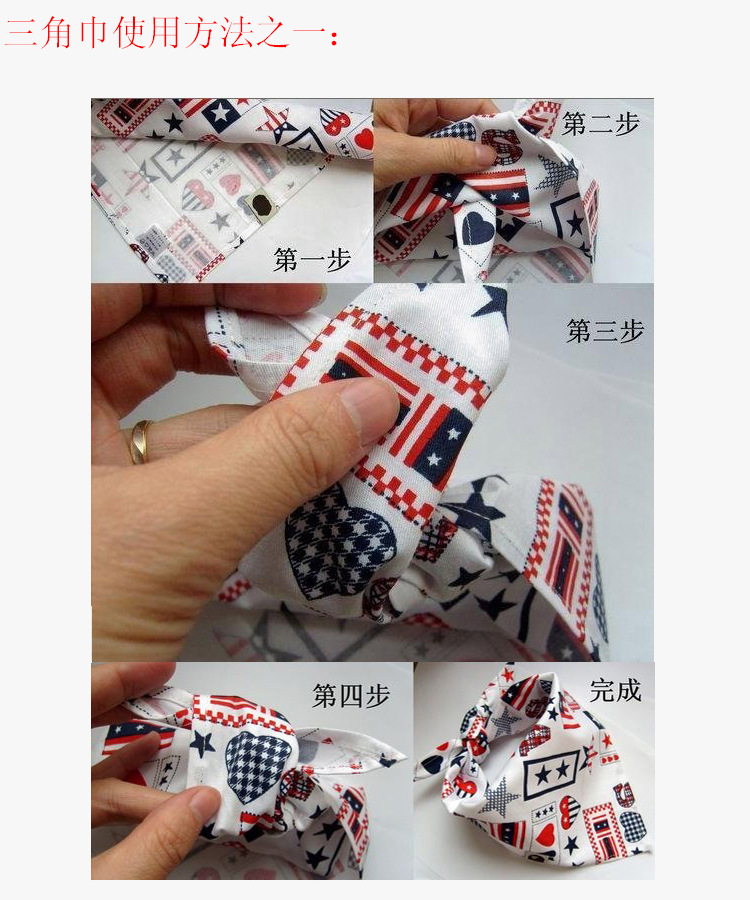 三角巾使用方法之一：

第一步

第二步

第三步

第四步

完成