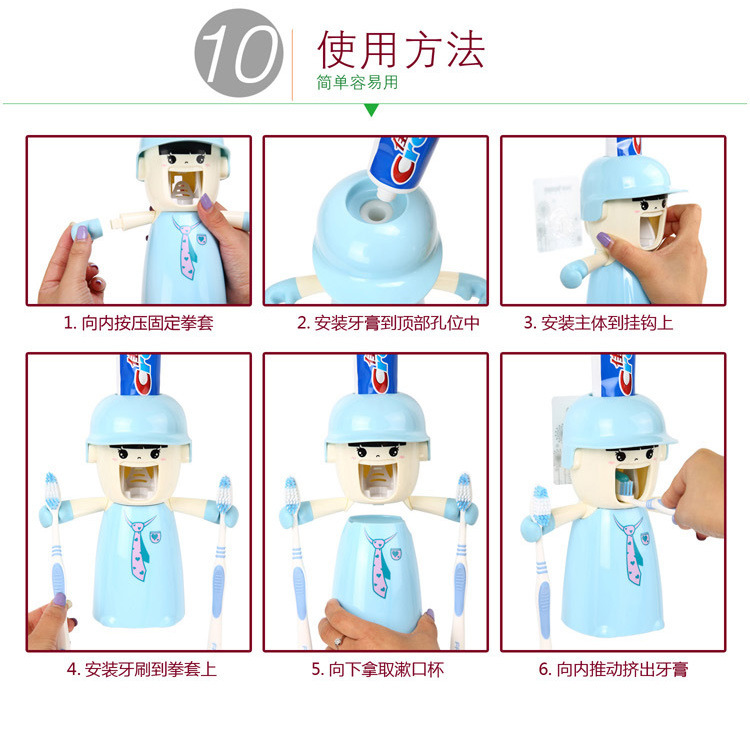 10 使用方法
简单容易用

1. 向内按压固定拳套

2. 安装牙膏到顶部孔位中

3. 安装主体到挂钩上

4. 安装牙刷到拳套上

5. 向下拿取漱口杯

6. 向内推动挤出牙膏