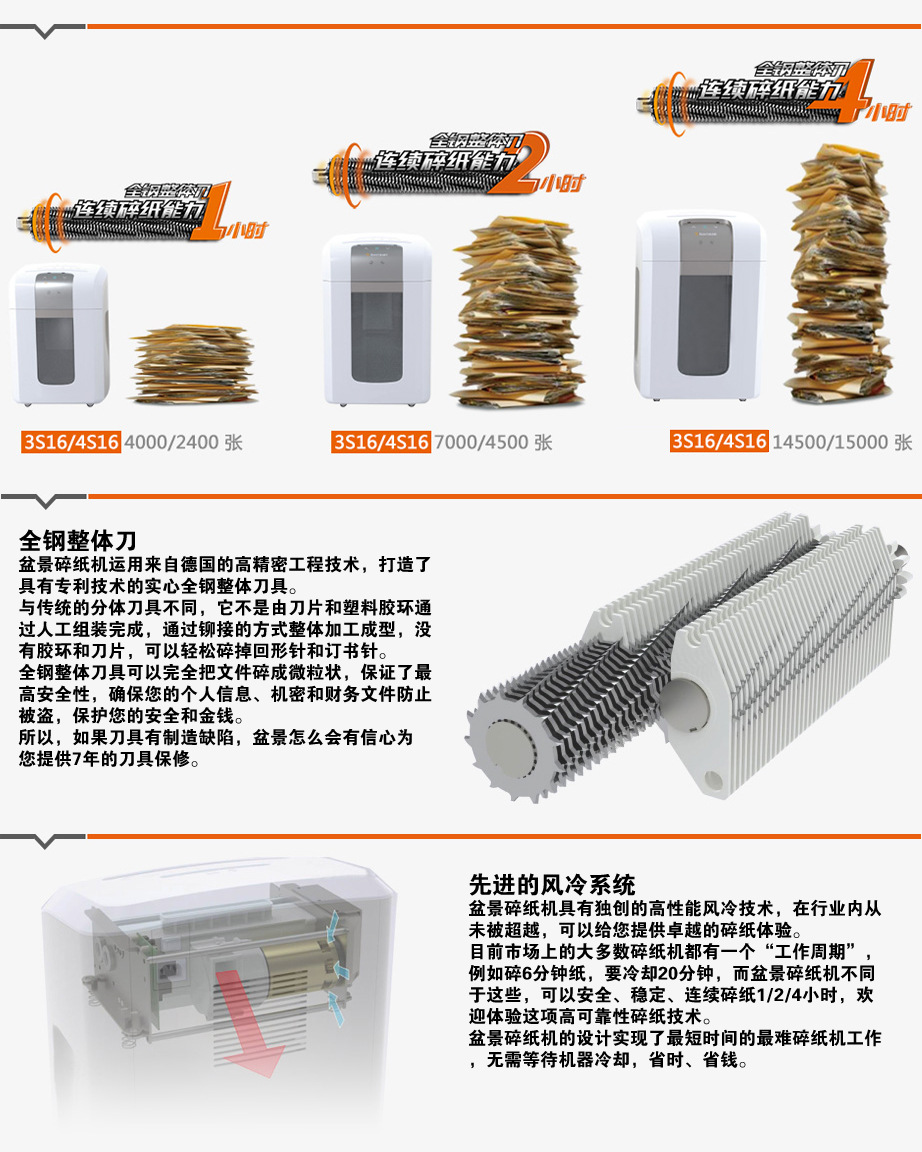 全钢整体刀
连续碎纸能力1小时

全钢整体刀
连续碎纸能力2小时

全钢整体刀
连续碎纸能力4小时

3S16/4S16 4000/2400 张

3S16/4S16 7000/4500 张

3S16/4S16 14500/15000 张

全钢整体刀
盆景碎纸机运用来自德国的高精密工程技术，打造了具有专利技术的实心全钢整体刀具。
与传统的分体刀具不同，它不是由刀片和塑料胶环通过人工组装完成，通过铆接的方式整体加工成型，没有胶环和刀片，可以轻松碎掉回形针和订书针。
全钢整体刀具可以完全把文件碎成微粒状，保证了最高安全性，确保您的个人信息、机密和财务文件防止被盗，保护您的安全和金钱。
所以，如果刀具有制造缺陷，盆景怎么会有信心为您提供7年的刀具保修。

先进的风冷系统
盆景碎纸机具有独创的高性能风冷技术，在行业内从未被超越，可以给您提供卓越的碎纸体验。
目前市场上的大多数碎纸机都有一个“工作周期”，例如碎6分钟纸，要冷却20分钟，而盆景碎纸机不同于这些，可以安全、稳定、连续碎纸1/2/4小时，欢迎体验这项高可靠性碎纸技术。
盆景碎纸机的设计实现了最短时间的最难碎纸机工作，无需等待机器冷却，省时、省钱。