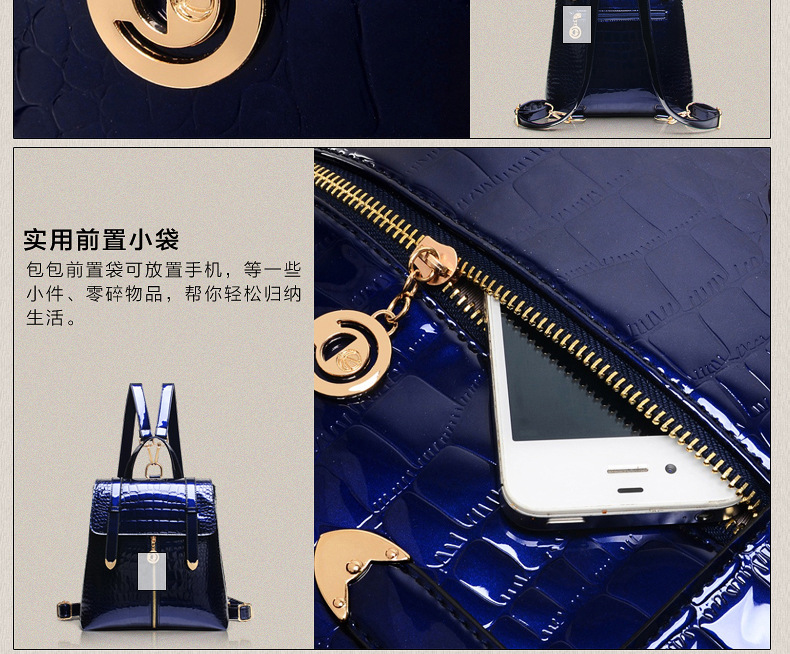 实用前置小袋

包包前置袋可放置手机，等一些小件、零碎物品，帮你轻松归纳生活。