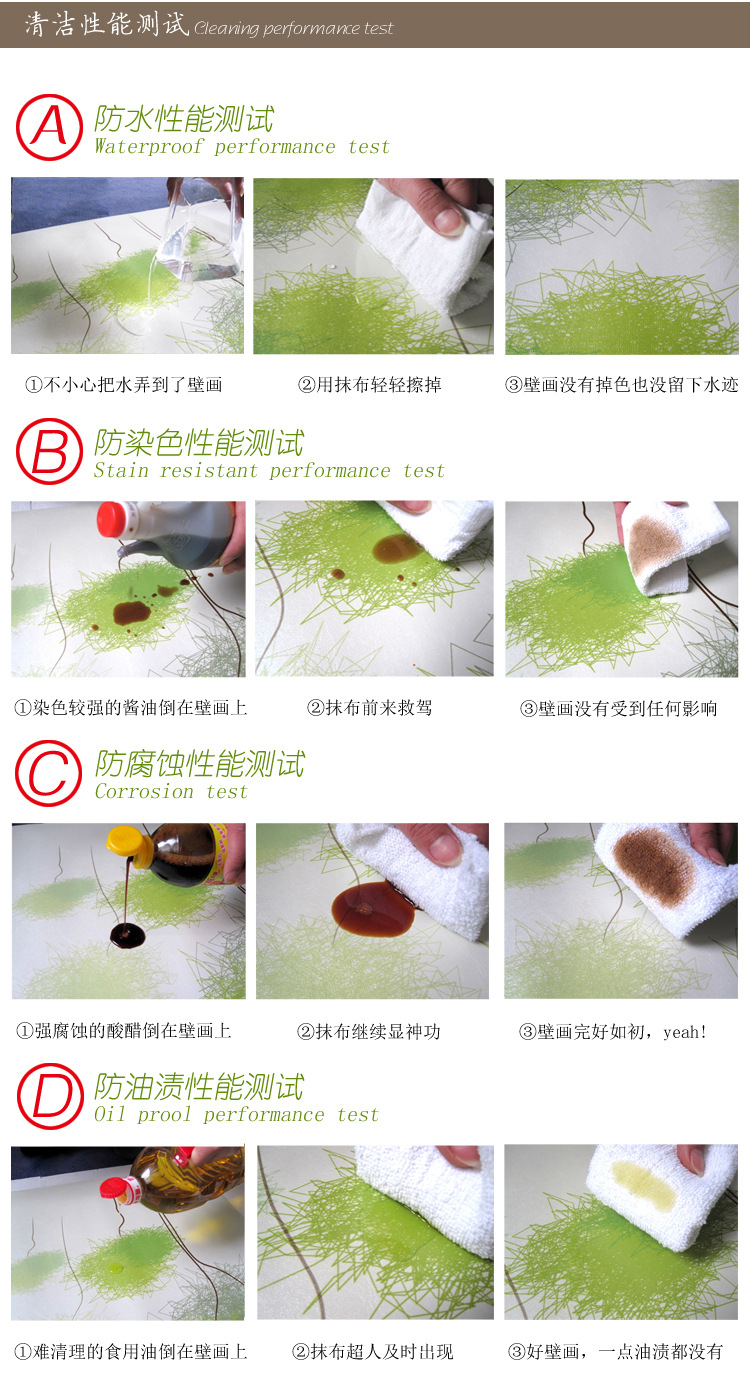 清洁性能测试 Cleaning performance test

A 防水性能测试
Waterproof performance test

①不小心把水弄到了壁画　②用抹布轻轻擦掉　③壁画没有掉色也没留下水迹

B 防染色性能测试
Stain resistant performance test

①染色较强的酱油倒在壁画上　②抹布前来救驾　③壁画没有受到任何影响

C 防腐蚀性能测试
Corrosion test

①强腐蚀的酸醋倒在壁画上　②抹布继续显神功　③壁画完好如初，yeah!

D 防油渍性能测试
Oil prool performance test

①难清理的食用油倒在壁画上　②抹布超人及时出现　③好壁画，一点油渍都没有