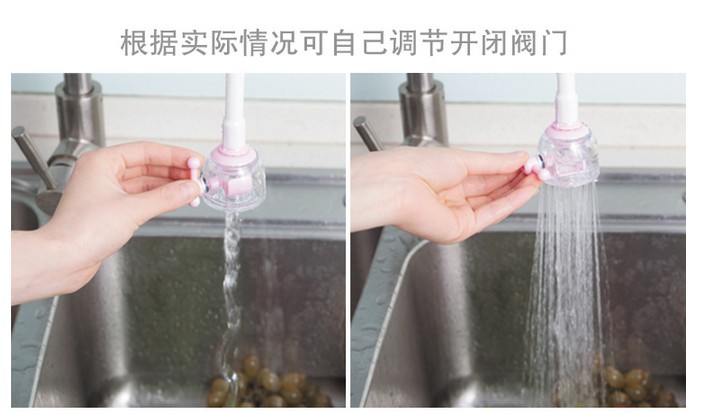 根据实际情况可自己调节开闭阀门