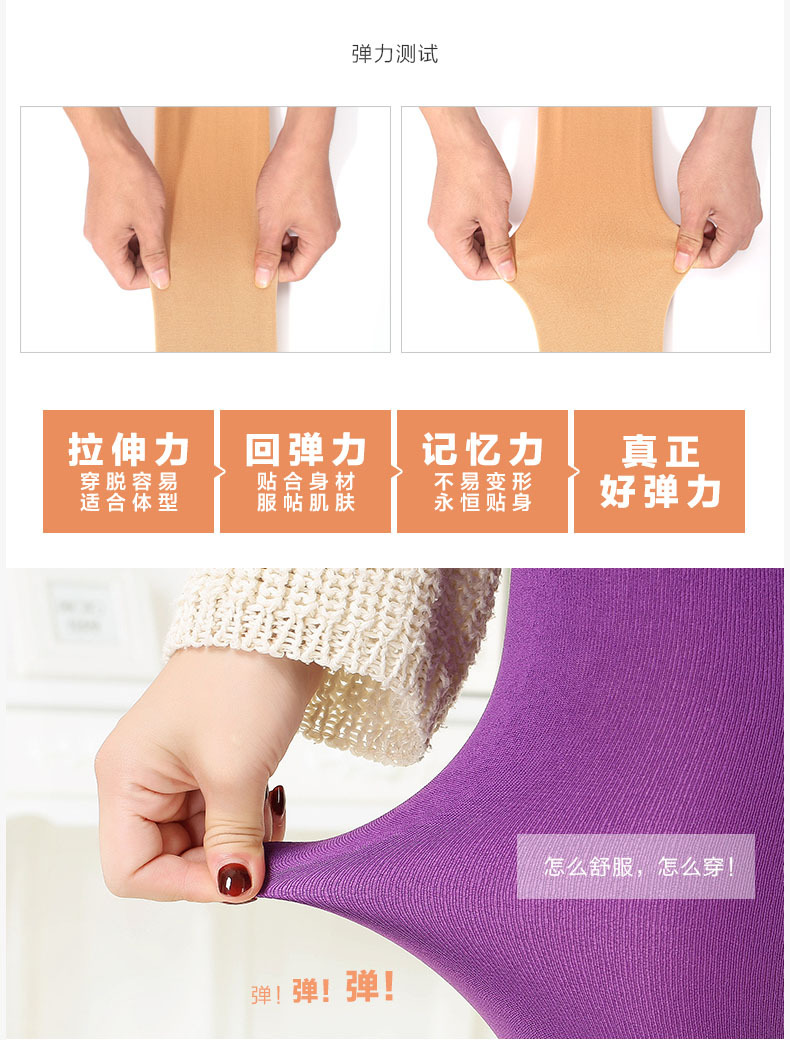 弹力测试

拉伸力
穿脱容易
适合体型

回弹力
贴合身材
服帖肌肤

记忆力
不易变形
永恒贴身

真正
好弹力

怎么舒服，怎么穿！

弹！弹！弹！