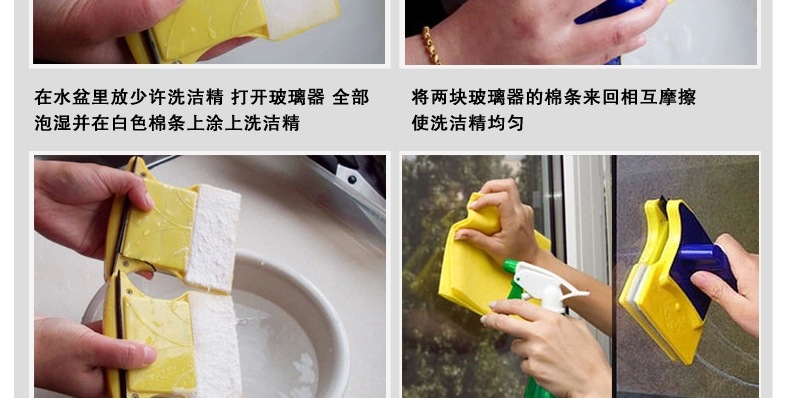 在水盆里放少许洗洁精 打开玻璃器 全部泡湿并在白色棉条上涂上洗洁精

将两块玻璃器的棉条来回相互摩擦使洗洁精均匀