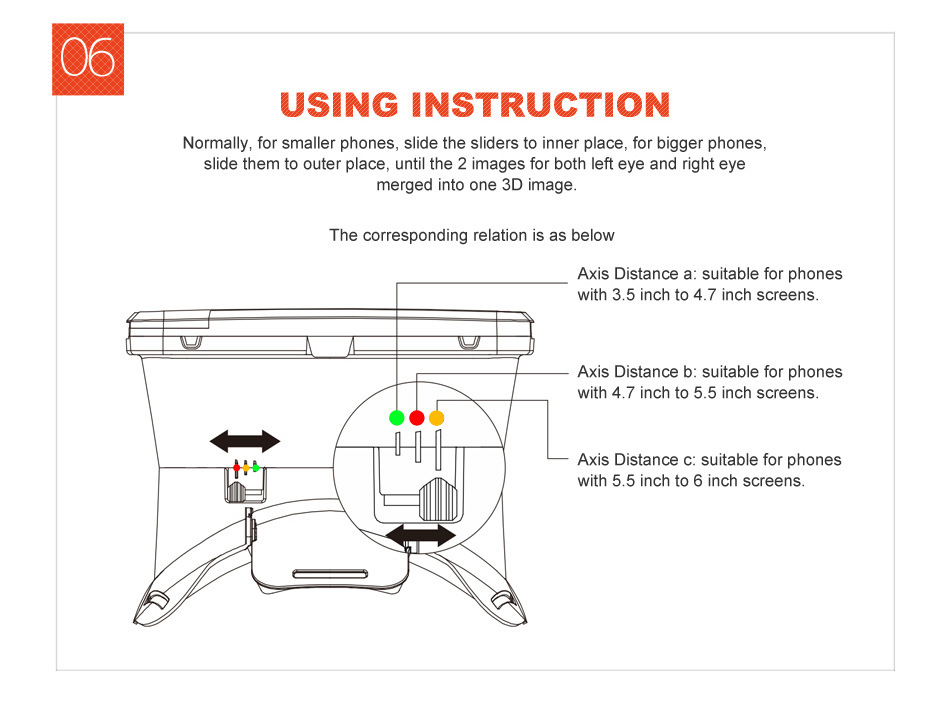 06

USING INSTRUCTION

Normally, for smaller phones, slide the sliders to inner place, for bigger phones, slide them to outer place, until the 2 images for both left eye and right eye merged into one 3D image.

The corresponding relation is as below

Axis Distance a: suitable for phones with 3.5 inch to 4.7 inch screens.

Axis Distance b: suitable for phones with 4.7 inch to 5.5 inch screens.

Axis Distance c: suitable for phones with 5.5 inch to 6 inch screens.