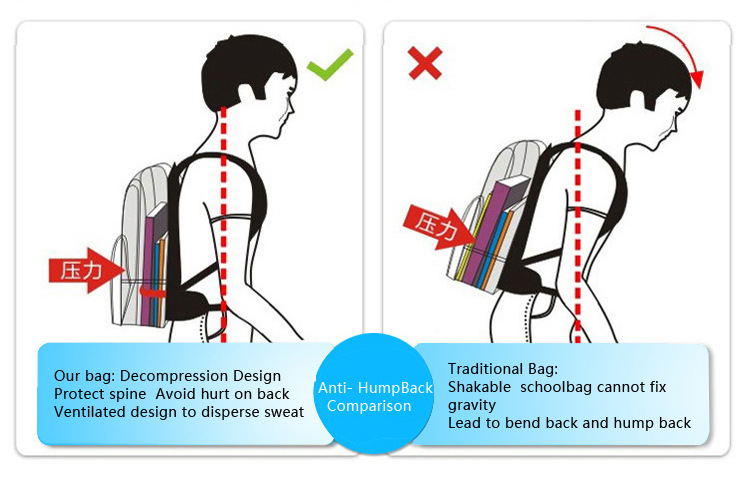 压力

压力

Our bag: Decompression Design
Protect spine Avoid hurt on back
Ventilated design to disperse sweat

Anti- HumpBack Comparison

Traditional Bag:
Shakable schoolbag cannot fix gravity
Lead to bend back and hump back