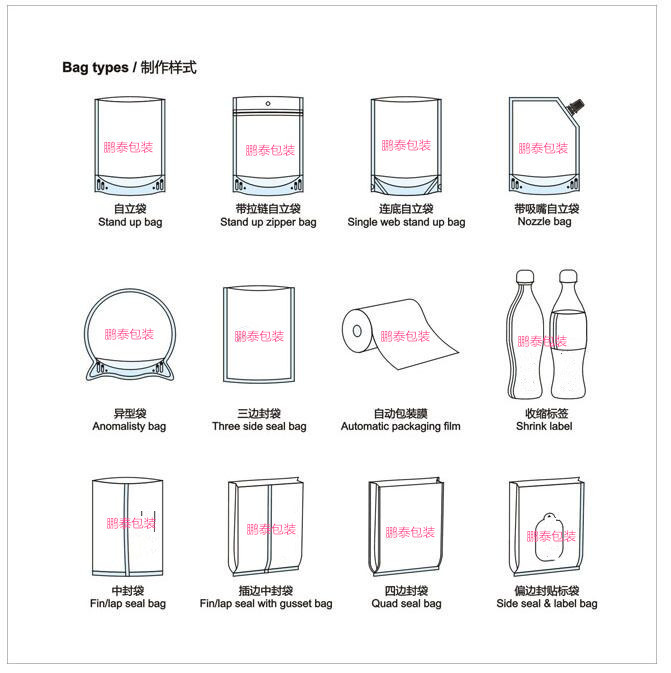 Bag types / 制作样式

鹏泰包装

自立袋
Stand up bag

鹏泰包装

带拉链自立袋
Stand up zipper bag

鹏泰包装

连底自立袋
Single web stand up bag

鹏泰包装

带吸嘴自立袋
Nozzle bag

鹏泰包装

异型袋
Anomalisty bag

鹏泰包装

三边封袋
Three side seal bag

鹏泰包装

自动包装膜
Automatic packaging film

鹏泰包装

收缩标签
Shrink label

鹏泰包装

中封袋
Fin/lap seal bag

鹏泰包装

插边中封袋
Fin/lap seal with gusset bag

鹏泰包装

四边封袋
Quad seal bag

鹏泰包装

偏边封贴标袋
Side seal & label bag