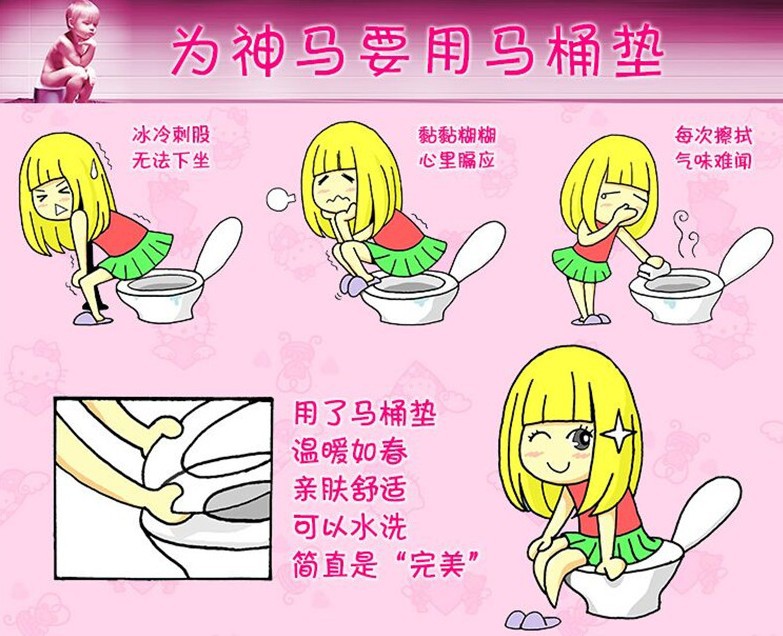 为神马要用马桶垫

冰冷刺股
无法下坐

黏黏糊糊
心里膈应

每次擦拭
气味难闻

用了马桶垫
温暖如春
亲肤舒适
可以水洗
简直是“完美”