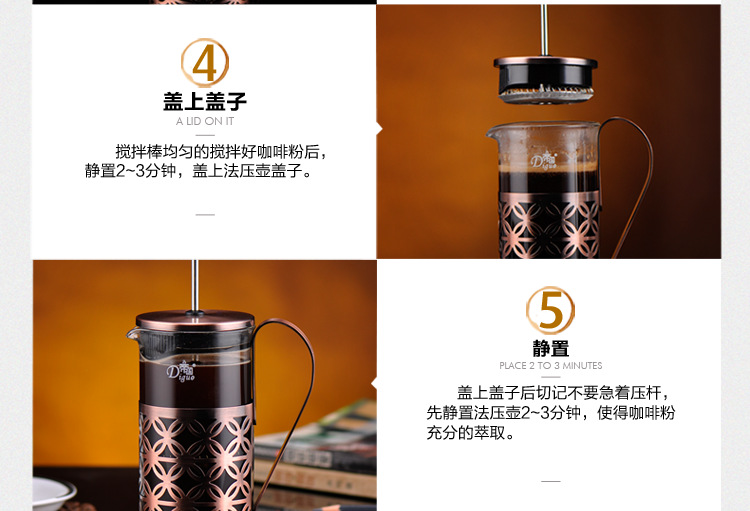 4

盖上盖子

A LID ON IT

搅拌棒均匀的搅拌好咖啡粉后，静置2~3分钟，盖上法压壶盖子。

Diguo

Diguo

5

静置

PLACE 2 TO 3 MINUTES

盖上盖子后切记不要急着压杆，先静置法压壶2~3分钟，使得咖啡粉充分的萃取。