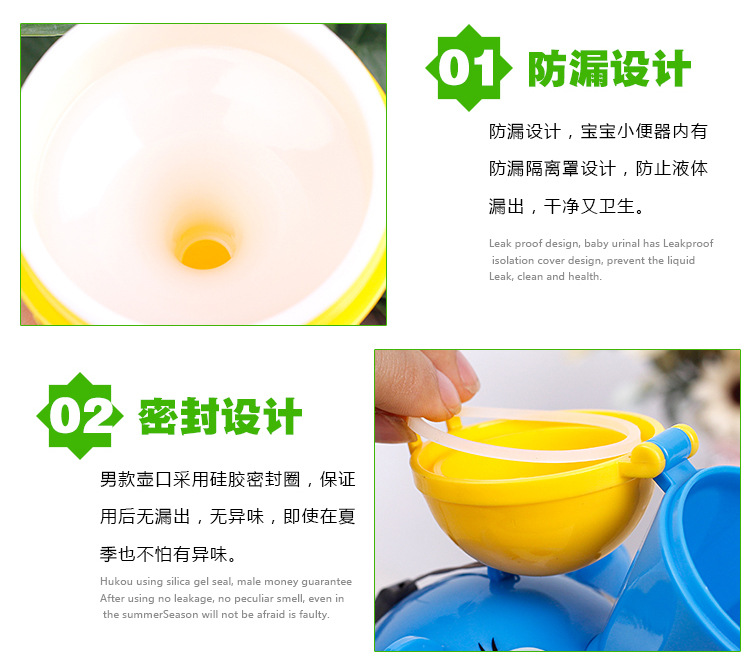 01 防漏设计

防漏设计，宝宝小便器内有防漏隔离罩设计，防止液体漏出，干净又卫生。

Leak proof design, baby urinal has Leakproof isolation cover design, prevent the liquid Leak, clean and health.

02 密封设计

男款壶口采用硅胶密封圈，保证用后无漏出，无异味，即使在夏季也不怕有异味。

Hukou using silica gel seal, male money guarantee After using no leakage, no peculiar smell, even in the summerSeason will not be afraid is faulty.