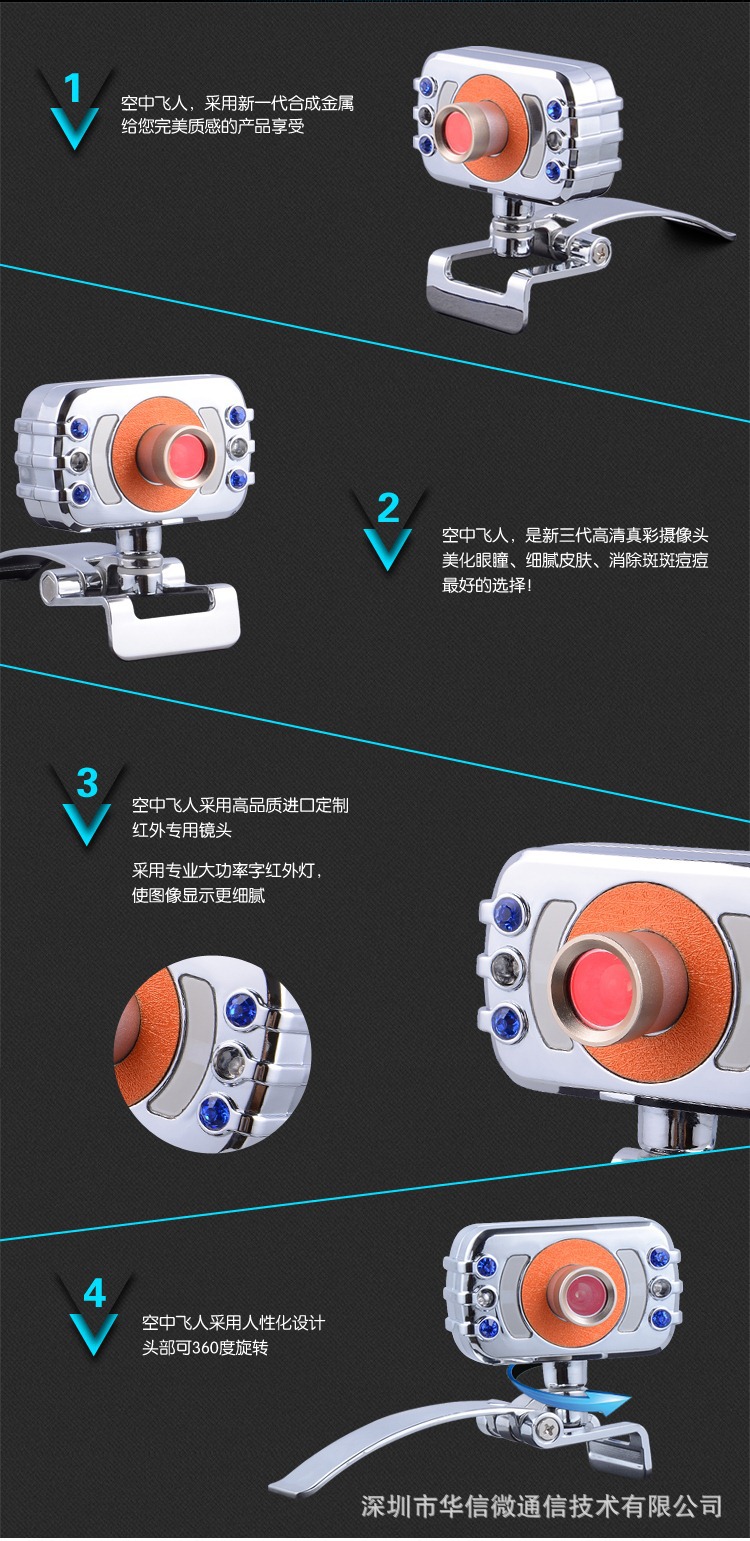 1

空中飞人，采用新一代合成金属
给您完美质感的产品享受

2

空中飞人，是新三代高清真彩摄像头
美化眼瞳、细腻皮肤、消除斑斑痘痘
最好的选择！

3

空中飞人采用高品质进口定制
红外专用镜头

采用专业大功率字红外灯，
使图像显示更细腻

4

空中飞人采用人性化设计
头部可360度旋转

深圳市华信微通信技术有限公司