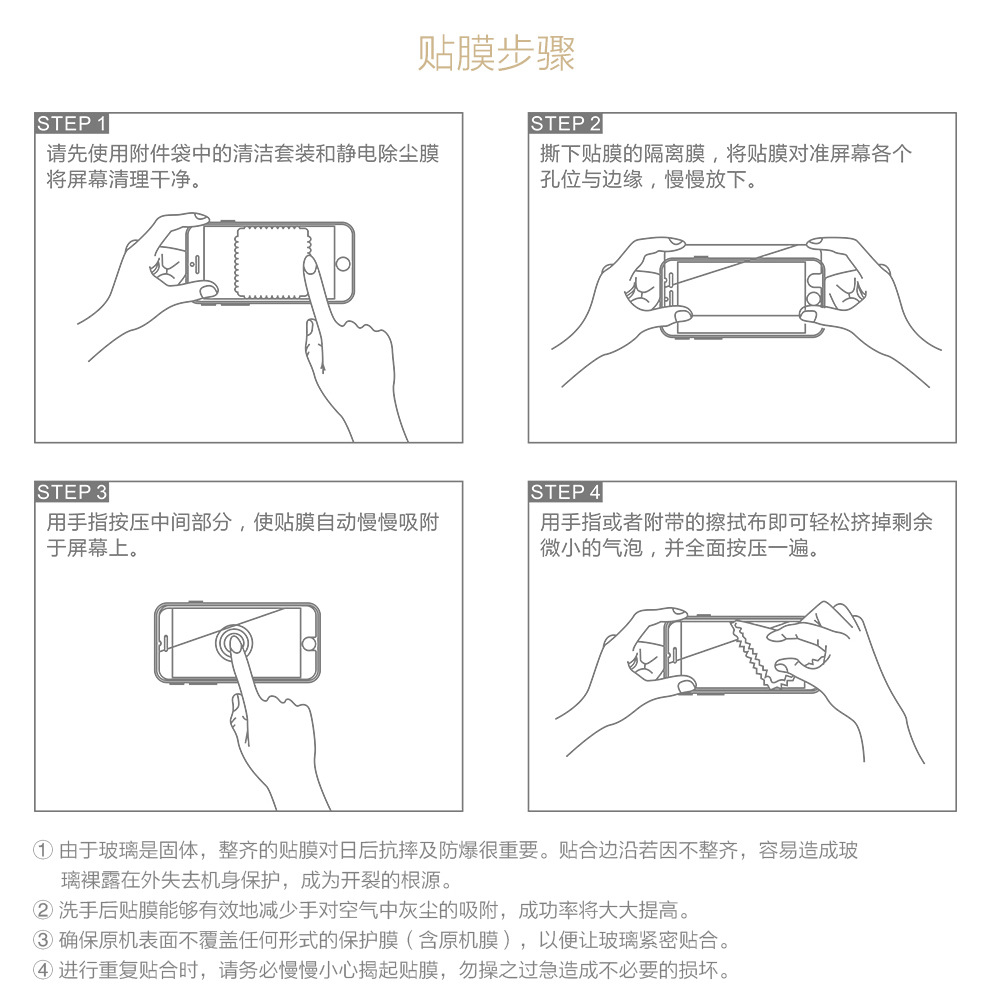 贴膜步骤

STEP 1
请先使用附件袋中的清洁套装和静电除尘膜将屏幕清理干净。

STEP 2
撕下贴膜的隔离膜，将贴膜对准屏幕各个孔位与边缘，慢慢放下。

STEP 3
用手指按压中间部分，使贴膜自动慢慢吸附于屏幕上。

STEP 4
用手指或者附带的擦拭布即可轻松挤掉剩余微小的气泡，并全面按压一遍。

① 由于玻璃是固体，整齐的贴膜对日后抗摔及防爆很重要。贴合边沿若因不整齐，容易造成玻璃裸露在外失去机身保护，成为开裂的根源。
② 洗手后贴膜能够有效地减少手对空气中灰尘的吸附，成功率将大大提高。
③ 确保原机表面不覆盖任何形式的保护膜（含原机膜），以便让玻璃紧密贴合。
④ 进行重复贴合时，请务必慢慢小心揭起贴膜，勿操之过急造成不必要的损坏。