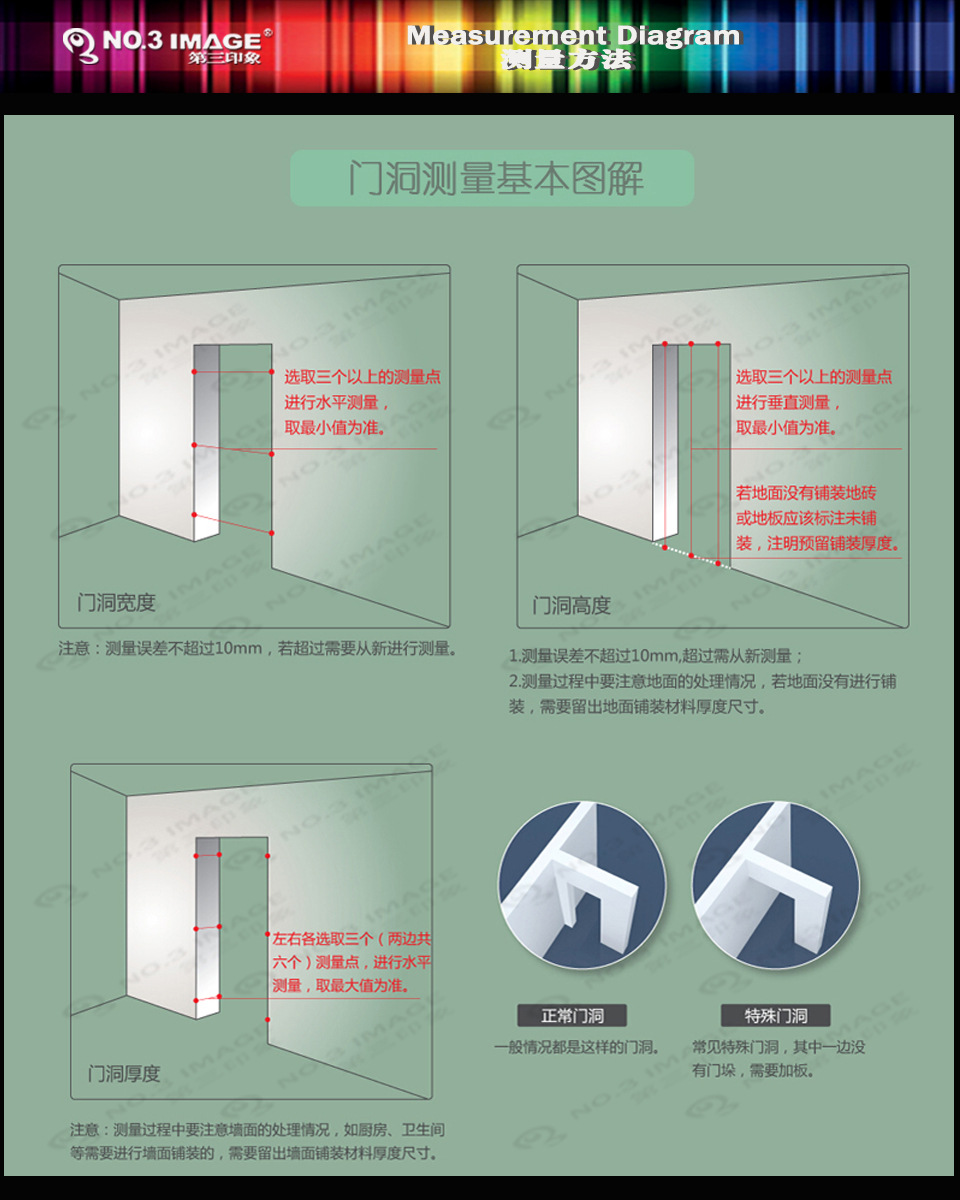 NO.3 IMAGE®
第三印象

Measurement Diagram
测量方法

门洞测量基本图解

选取三个以上的测量点进行水平测量，取最小值为准。

门洞宽度

注意：测量误差不超过10mm，若超过需要从新进行测量。

选取三个以上的测量点进行垂直测量，取最小值为准。

若地面没有铺装地砖或地板应该标注未铺装，注明预留铺装厚度。

门洞高度

1.测量误差不超过10mm,超过需从新测量；
2.测量过程中要注意地面的处理情况，若地面没有进行铺装，需要留出地面铺装材料厚度尺寸。

左右各选取三个（两边共六个）测量点，进行水平测量，取最大值为准。

门洞厚度

注意：测量过程中要注意墙面的处理情况，如厨房、卫生间等需要进行墙面铺装的，需要留出墙面铺装材料厚度尺寸。

正常门洞
一般情况都是这样的门洞。

特殊门洞
常见特殊门洞，其中一边没有门垛，需要加板。