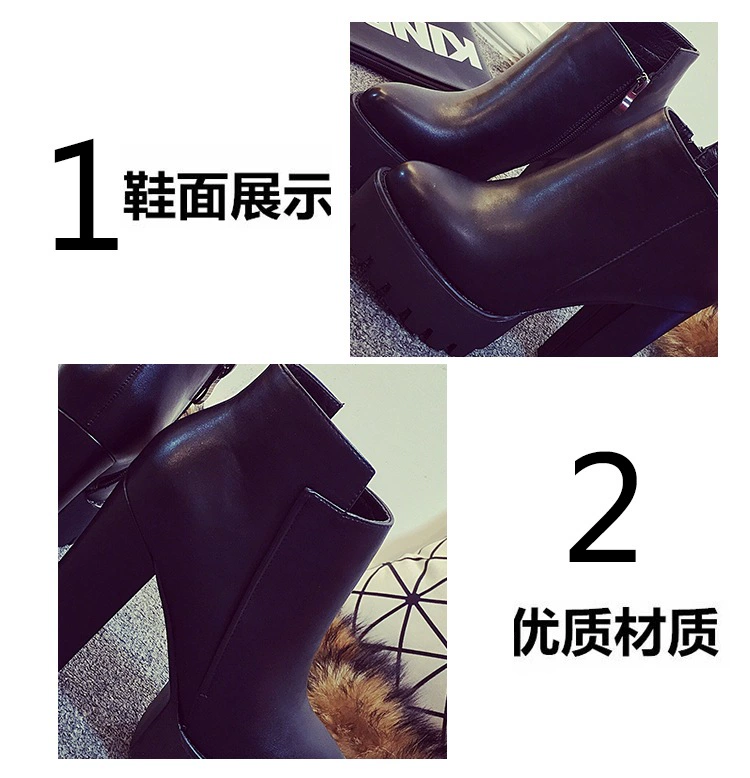 1 鞋面展示

2 优质材质