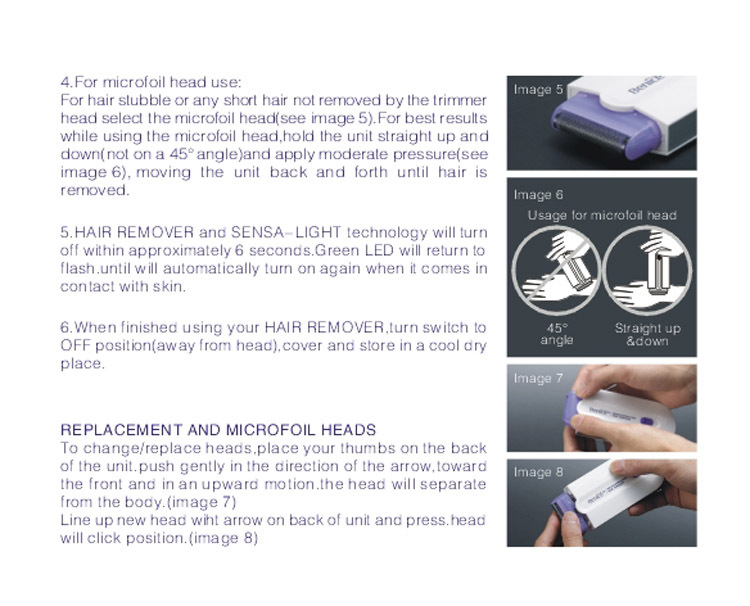 4.For microfoil head use:
For hair stubble or any short hair not removed by the trimmer head select the microfoil head(see image 5).For best results while using the microfoil head,hold the unit straight up and down(not on a 45° angle)and apply moderate pressure(see image 6), moving the unit back and forth until hair is removed.

5.HAIR REMOVER and SENSA–LIGHT technology will turn off within approximately 6 seconds.Green LED will return to flash.until will automatically turn on again when it comes in contact with skin.

6.When finished using your HAIR REMOVER,turn switch to OFF position(away from head),cover and store in a cool dry place.

REPLACEMENT AND MICROFOIL HEADS
To change/replace heads,place your thumbs on the back of the unit.push gently in the direction of the arrow,toward the front and in an upward motion.the head will separate from the body.(image 7)
Line up new head wiht arrow on back of unit and press.head will click position.(image 8)

Image 5
Image 6
Usage for microfoil head
45° angle
Straight up &down
Image 7
Image 8