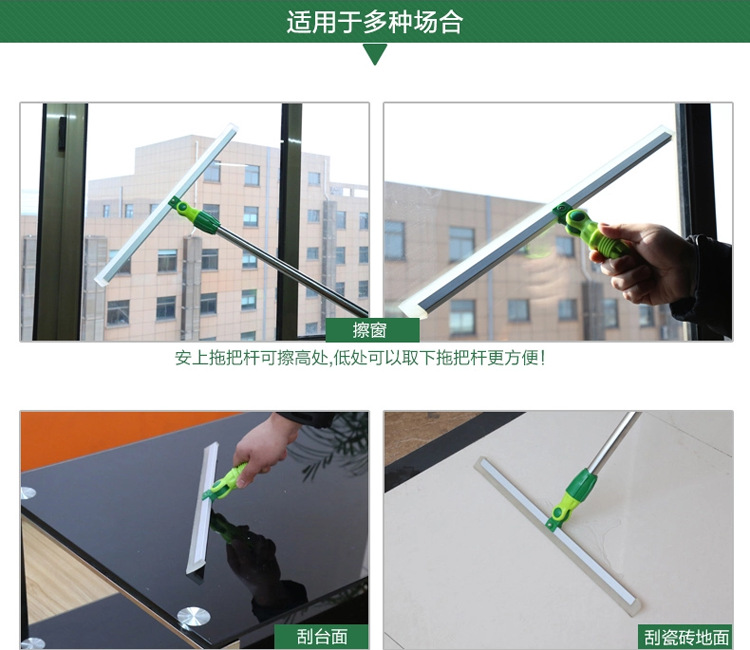 适用于多种场合

擦窗

安上拖把杆可擦高处,低处可以取下拖把杆更方便!

刮台面

刮瓷砖地面