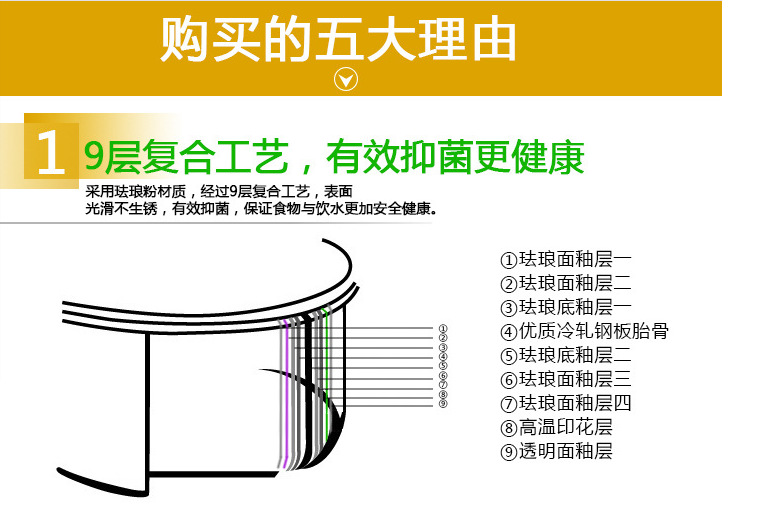 购买的五大理由

1 9层复合工艺，有效抑菌更健康

采用珐琅粉材质，经过9层复合工艺，表面光滑不生锈，有效抑菌，保证食物与饮水更加安全健康。

①
②
③
④
⑤
⑥
⑦
⑧
⑨

①珐琅面釉层一
②珐琅面釉层二
③珐琅底釉层一
④优质冷轧钢板胎骨
⑤珐琅底釉层二
⑥珐琅面釉层三
⑦珐琅面釉层四
⑧高温印花层
⑨透明面釉层