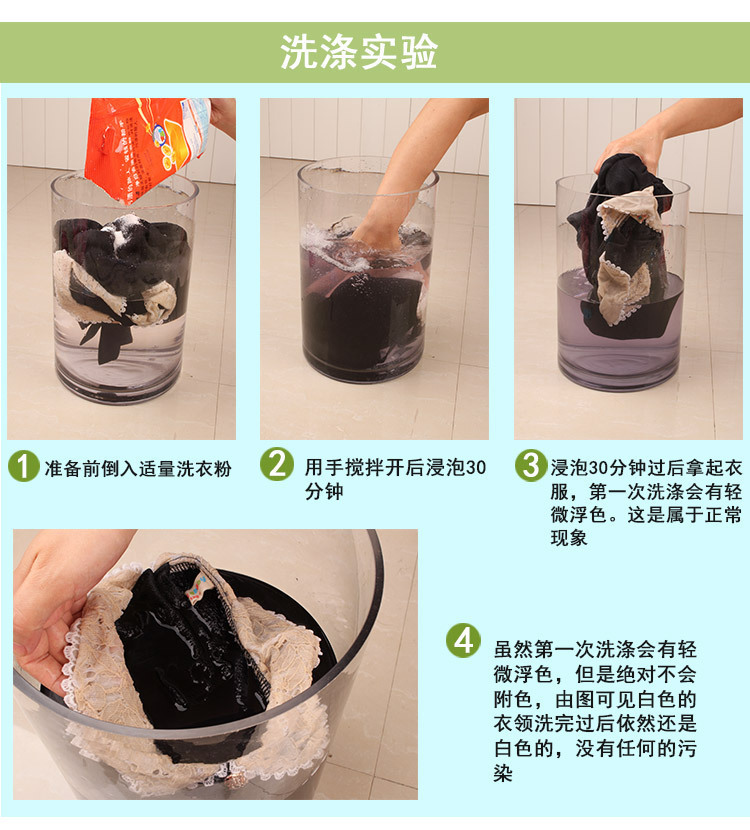 洗涤实验

1 准备前倒入适量洗衣粉

2 用手搅拌开后浸泡30分钟

3 浸泡30分钟过后拿起衣服，第一次洗涤会有轻微浮色。这是属于正常现象

4 虽然第一次洗涤会有轻微浮色，但是绝对不会附色，由图可见白色的衣领洗完过后依然还是白色的，没有任何的污染