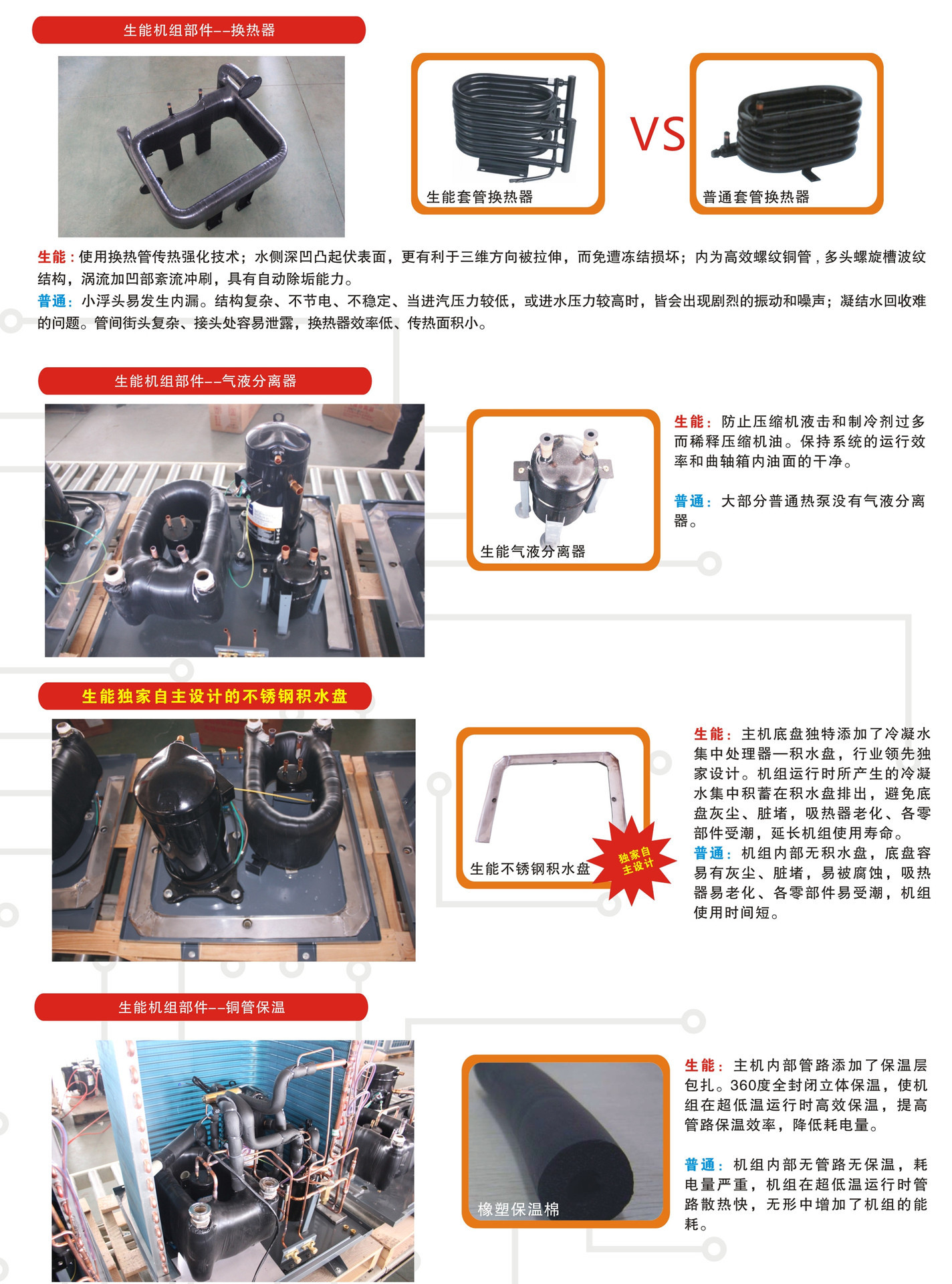 生能机组部件--换热器

生能套管换热器

VS

普通套管换热器

生能：使用换热管传热强化技术；水侧深凹凸起伏表面，更有利于三维方向被拉伸，而免遭冻结损坏；内为高效螺纹铜管，多头螺旋槽波纹结构，涡流加凹部紊流冲刷，具有自动除垢能力。
普通：小浮头易发生内漏。结构复杂、不节电、不稳定、当进汽压力较低，或进水压力较高时，皆会出现剧烈的振动和噪声；凝结水回收难的问题。管间街头复杂、接头处容易泄露，换热器效率低、传热面积小。

生能机组部件--气液分离器

生能气液分离器

生能：防止压缩机液击和制冷剂过多而稀释压缩机油。保持系统的运行效率和曲轴箱内油面的干净。

普通：大部分普通热泵没有气液分离器。

生能独家自主设计的不锈钢积水盘

生能不锈钢积水盘

独家自主设计

生能：主机底盘独特添加了冷凝水集中处理器—积水盘，行业领先独家设计。机组运行时所产生的冷凝水集中积蓄在积水盘排出，避免底盘灰尘、脏堵，吸热器老化、各零部件受潮，延长机组使用寿命。
普通：机组内部无积水盘，底盘容易有灰尘、脏堵，易被腐蚀，吸热器易老化、各零部件易受潮，机组使用时间短。

生能机组部件--铜管保温

橡塑保温棉

生能：主机内部管路添加了保温层包扎。360度全封闭立体保温，使机组在超低温运行时高效保温，提高管路保温效率，降低耗电量。

普通：机组内部无管路无保温，耗电量严重，机组在超低温运行时管路散热快，无形中增加了机组的能耗。