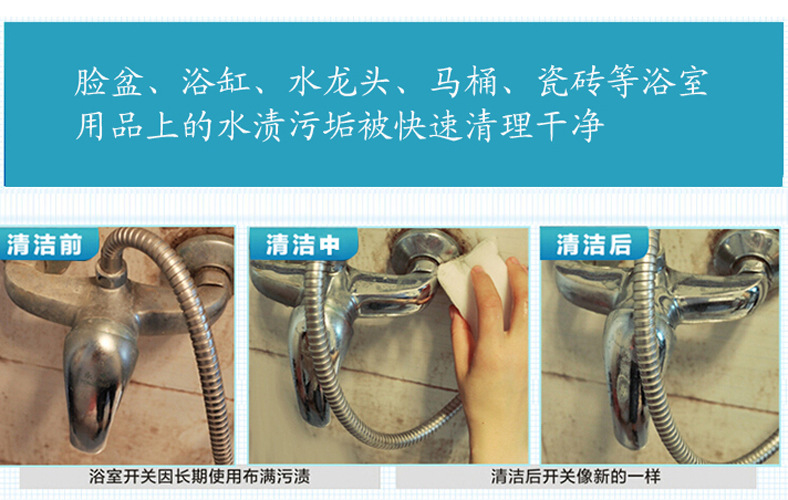 脸盆、浴缸、水龙头、马桶、瓷砖等浴室用品上的水渍污垢被快速清理干净

清洁前

清洁中

清洁后

浴室开关因长期使用布满污渍

清洁后开关像新的一样