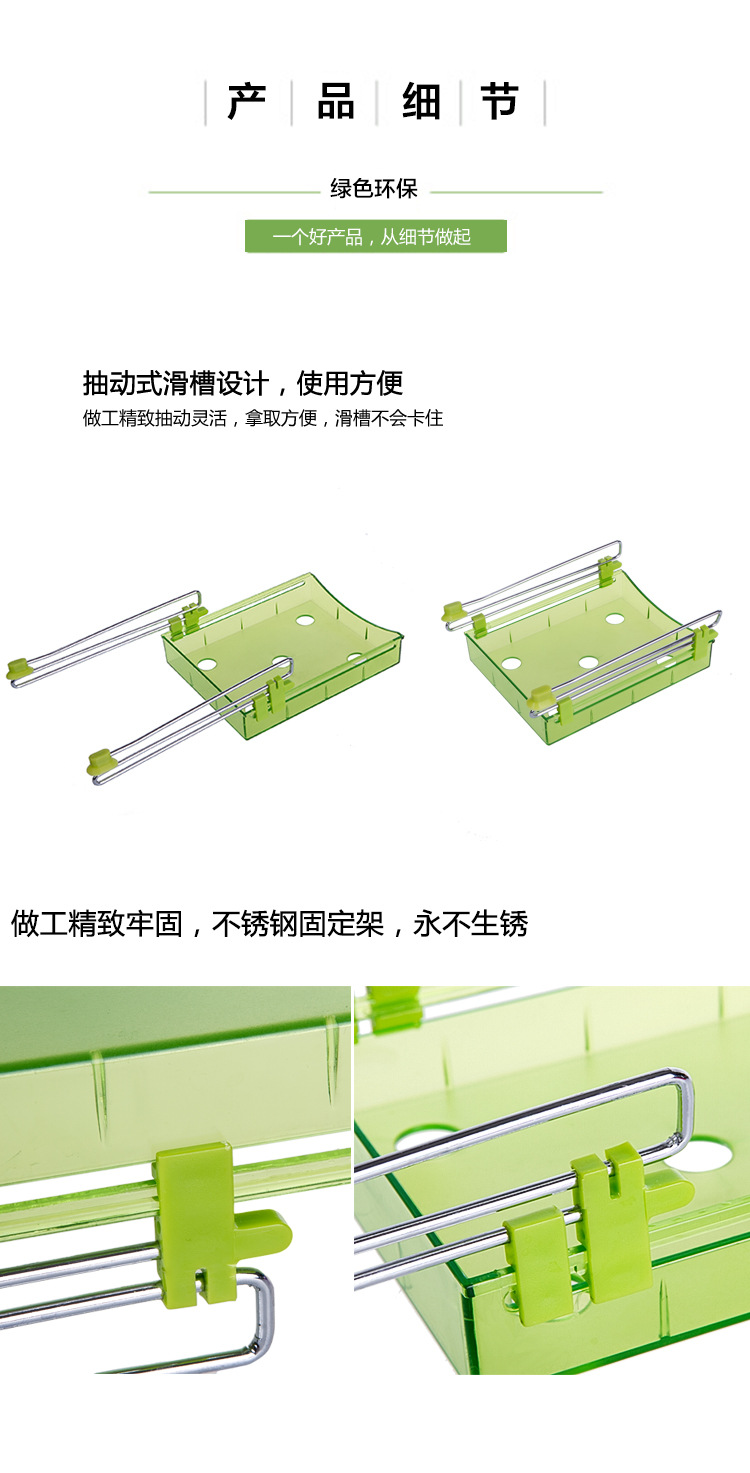 产 品 细 节

绿色环保

一个好产品，从细节做起

抽动式滑槽设计，使用方便

做工精致抽动灵活，拿取方便，滑槽不会卡住

做工精致牢固，不锈钢固定架，永不生锈