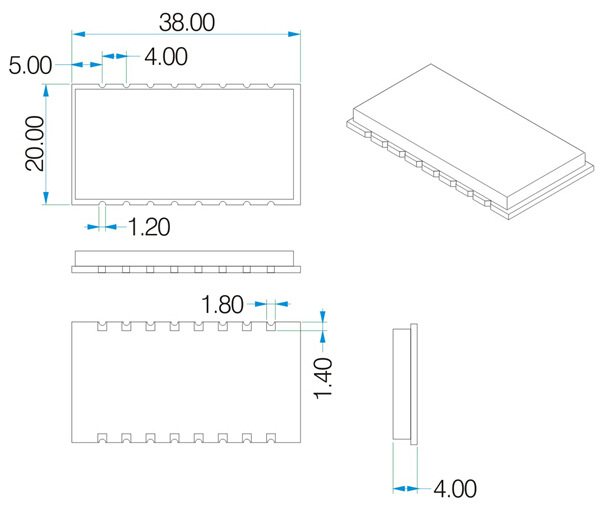 38.00
5.00
4.00
20.00
1.20
1.80
1.40
4.00