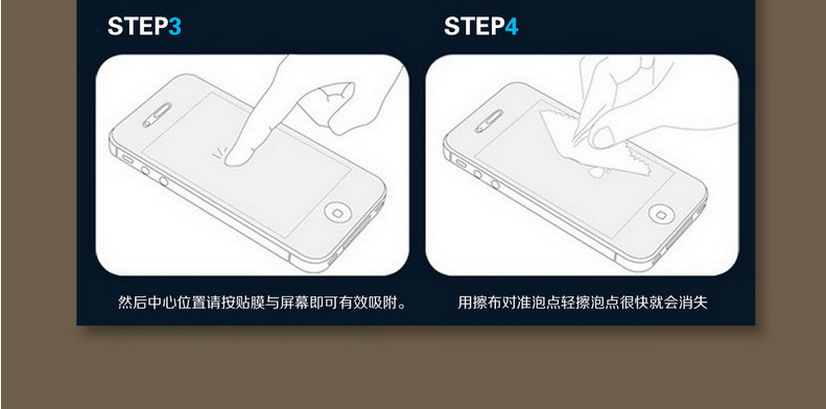 STEP3

然后中心位置请按贴膜与屏幕即可有效吸附。

STEP4

用擦布对准泡点轻擦泡点很快就会消失