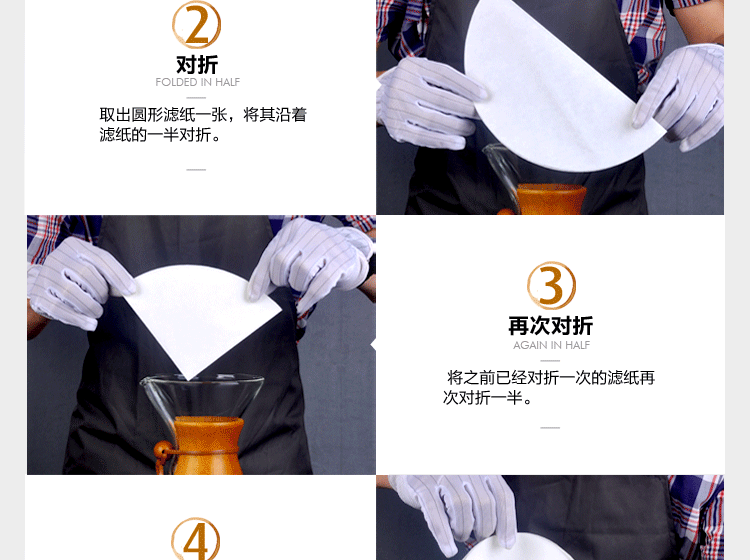 2
对折
FOLDED IN HALF

取出圆形滤纸一张，将其沿着滤纸的一半对折。

3
再次对折
AGAIN IN HALF

将之前已经对折一次的滤纸再次对折一半。

4