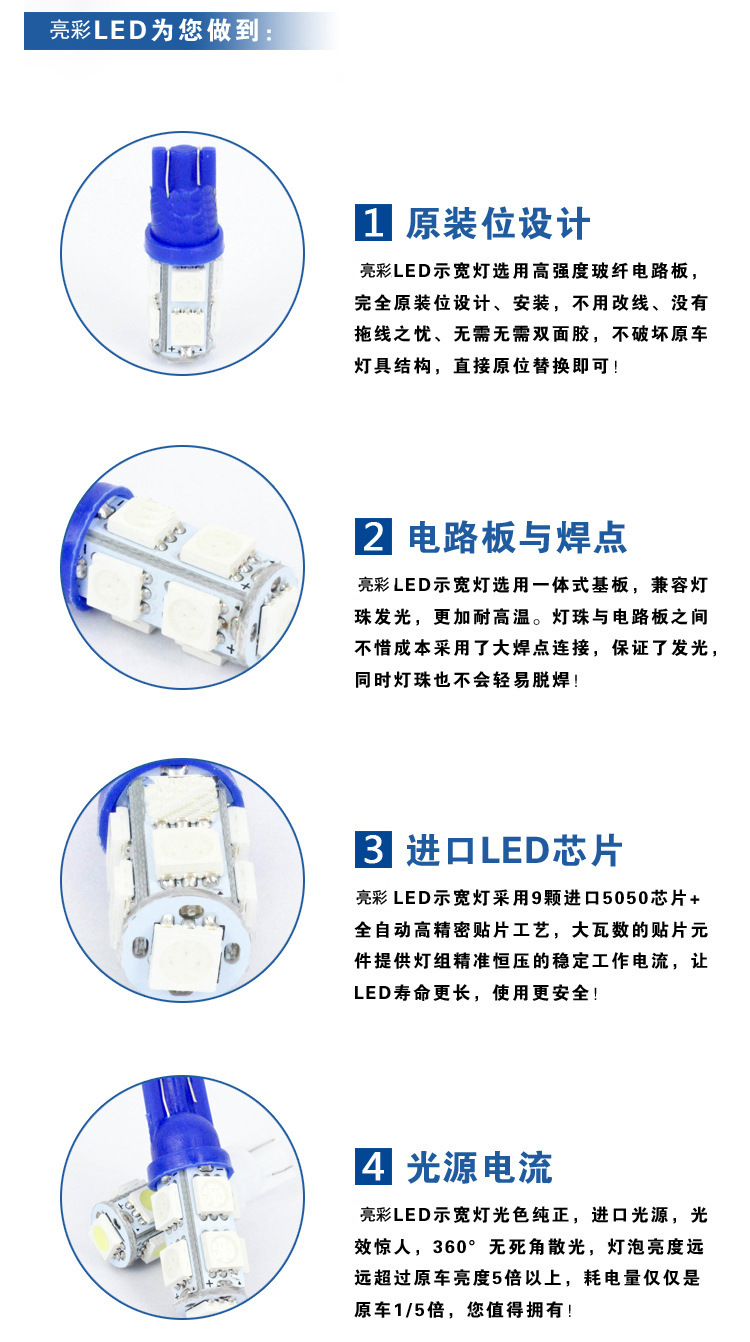 亮彩LED为您做到：

1 原装位设计

亮彩LED示宽灯选用高强度玻纤电路板，完全原装位设计、安装，不用改线、没有拖线之忧、无需无需双面胶，不破坏原车灯具结构，直接原位替换即可！

2 电路板与焊点

亮彩LED示宽灯选用一体式基板，兼容灯珠发光，更加耐高温。灯珠与电路板之间不惜成本采用了大焊点连接，保证了发光，同时灯珠也不会轻易脱焊！

3 进口LED芯片

亮彩 LED示宽灯采用9颗进口5050芯片+全自动高精密贴片工艺，大瓦数的贴片元件提供灯组精准恒压的稳定工作电流，让LED寿命更长，使用更安全！

4 光源电流

亮彩LED示宽灯光色纯正，进口光源，光效惊人，360° 无死角散光，灯泡亮度远远超过原车亮度5倍以上，耗电量仅仅是原车1/5倍，您值得拥有！