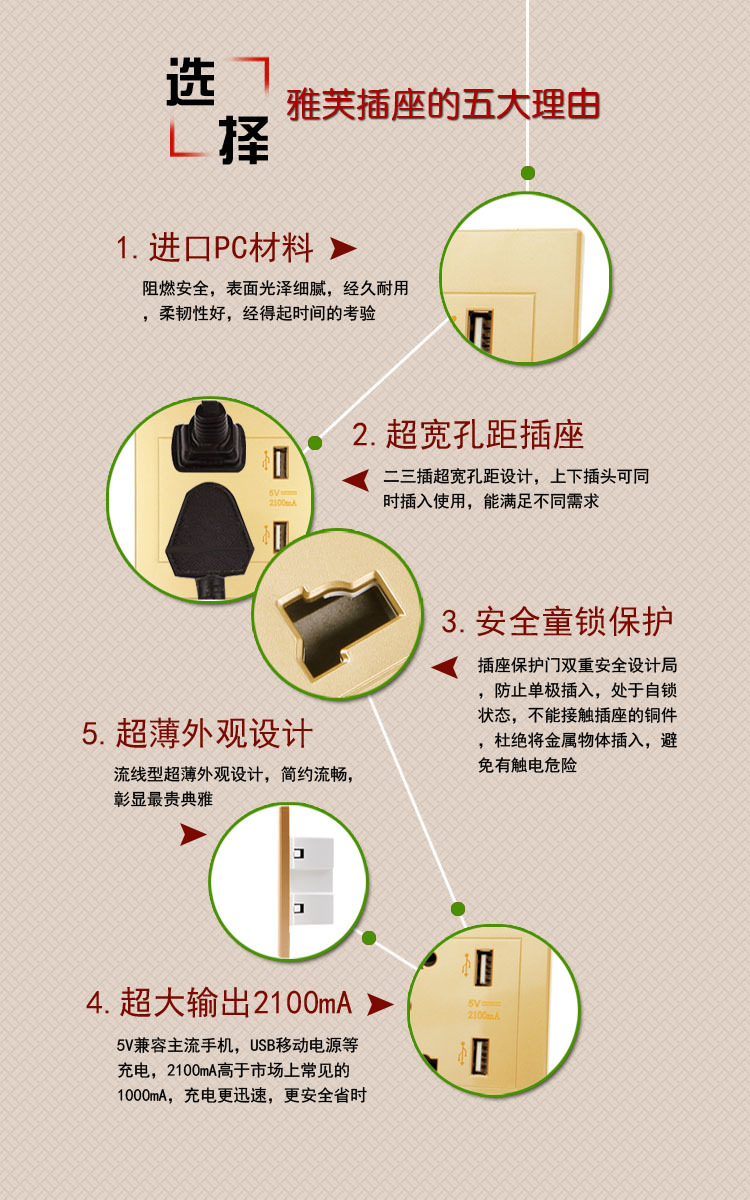 选择 雅芙插座的五大理由

1. 进口PC材料

阻燃安全，表面光泽细腻，经久耐用，柔韧性好，经得起时间的考验

2. 超宽孔距插座

二三插超宽孔距设计，上下插头可同时插入使用，能满足不同需求

5V 2100mA

3. 安全童锁保护

插座保护门双重安全设计局，防止单极插入，处于自锁状态，不能接触插座的铜件，杜绝将金属物体插入，避免有触电危险

5. 超薄外观设计

流线型超薄外观设计，简约流畅，彰显最贵典雅

4. 超大输出2100mA

5V兼容主流手机，USB移动电源等充电，2100mA高于市场上常见的1000mA，充电更迅速，更安全省时

5V 2100mA