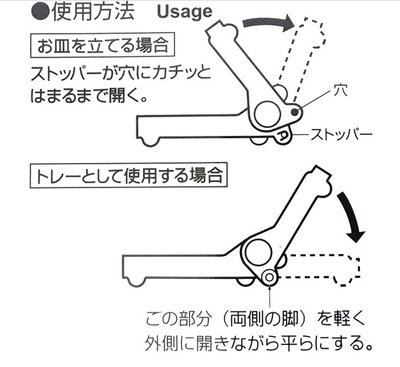 ●使用方法　Usage

お皿を立てる場合

ストッパーが穴にカチッとはまるまで開く。

穴

ストッパー

トレーとして使用する場合

この部分（両側の脚）を軽く外側に開きながら平らにする。